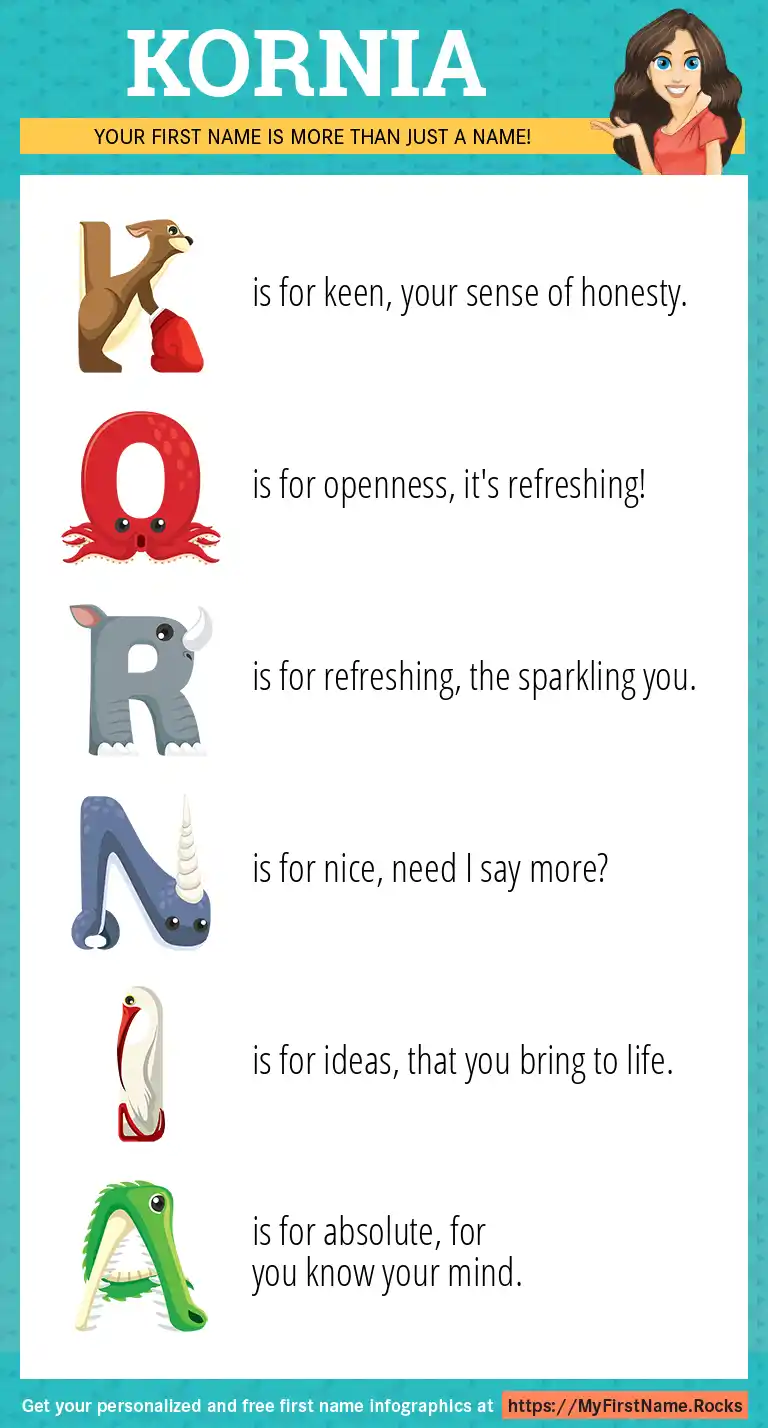 KORNIA

YOUR FIRST NAME IS MORE THAN JUST A NAME!

K is for keen, your sense of honesty.

O is for openness, it's refreshing!

R is for refreshing, the sparkling you.

N is for nice, need I say more?

I is for ideas, that you bring to life.

A is for absolute, for you know your mind.

Get your personalized and free first name infographics at https://MyFirstName.Rocks