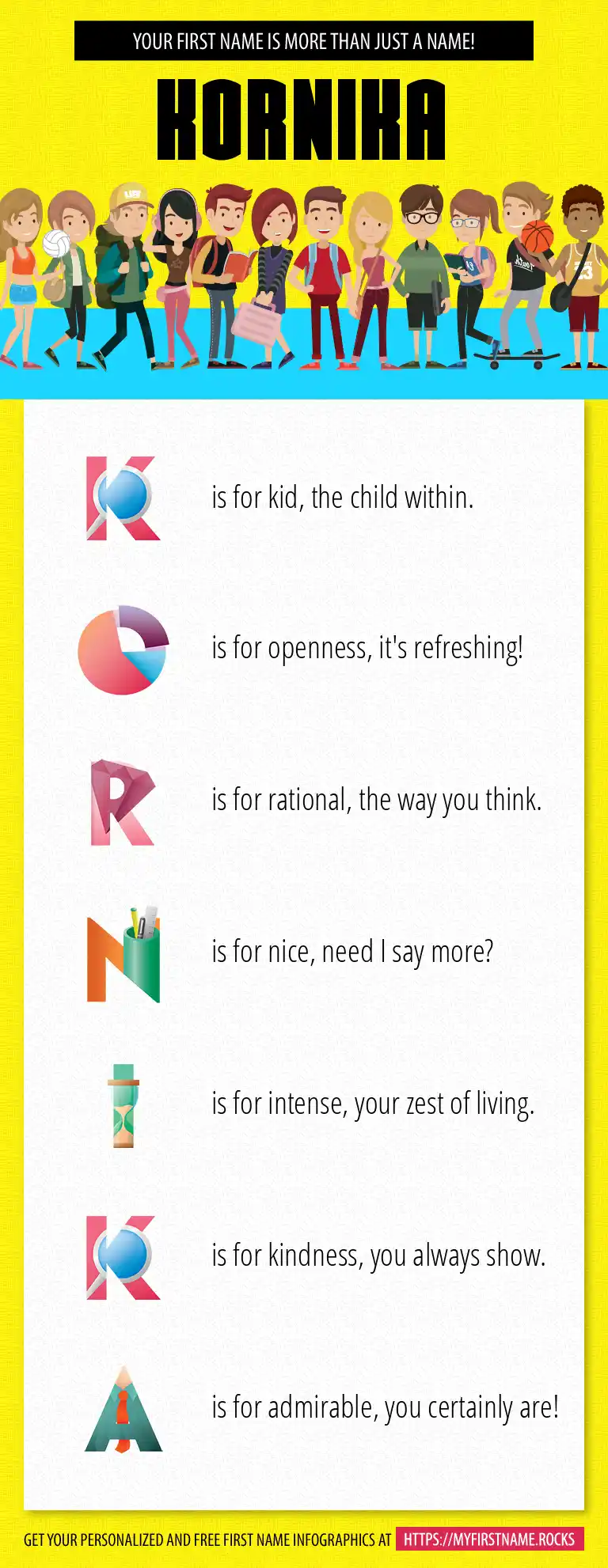 YOUR FIRST NAME IS MORE THAN JUST A NAME!

KORNIKA

K is for kid, the child within.

O is for openness, it's refreshing!

R is for rational, the way you think.

N is for nice, need I say more?

I is for intense, your zest of living.

K is for kindness, you always show.

A is for admirable, you certainly are!

GET YOUR PERSONALIZED AND FREE FIRST NAME INFOGRAPHICS AT HTTPS://MYFIRSTNAME.ROCKS