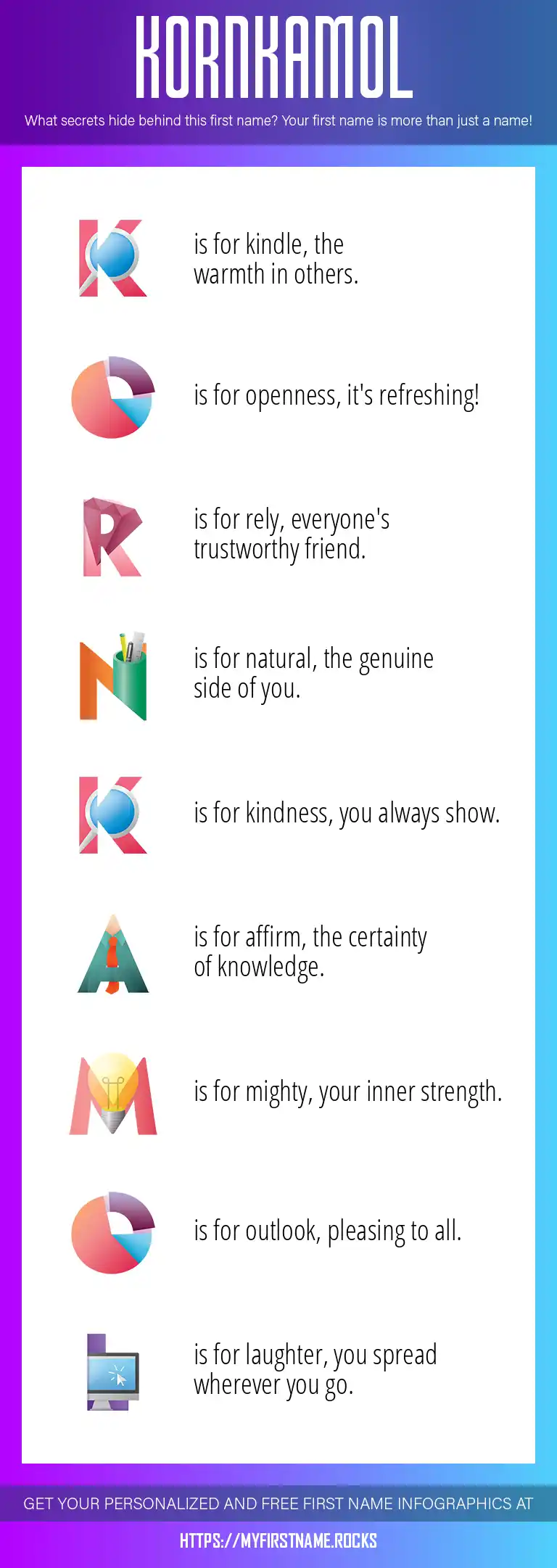 KORNKAMOL

What secrets hide behind this first name? Your first name is more than just a name!

K is for kindle, the warmth in others.

O is for openness, it's refreshing!

R is for rely, everyone's trustworthy friend.

N is for natural, the genuine side of you.

K is for kindness, you always show.

A is for affirm, the certainty of knowledge.

M is for mighty, your inner strength.

O is for outlook, pleasing to all.

L is for laughter, you spread wherever you go.

GET YOUR PERSONALIZED AND FREE FIRST NAME INFOGRAPHICS AT

HTTPS://MYFIRSTNAME.ROCKS