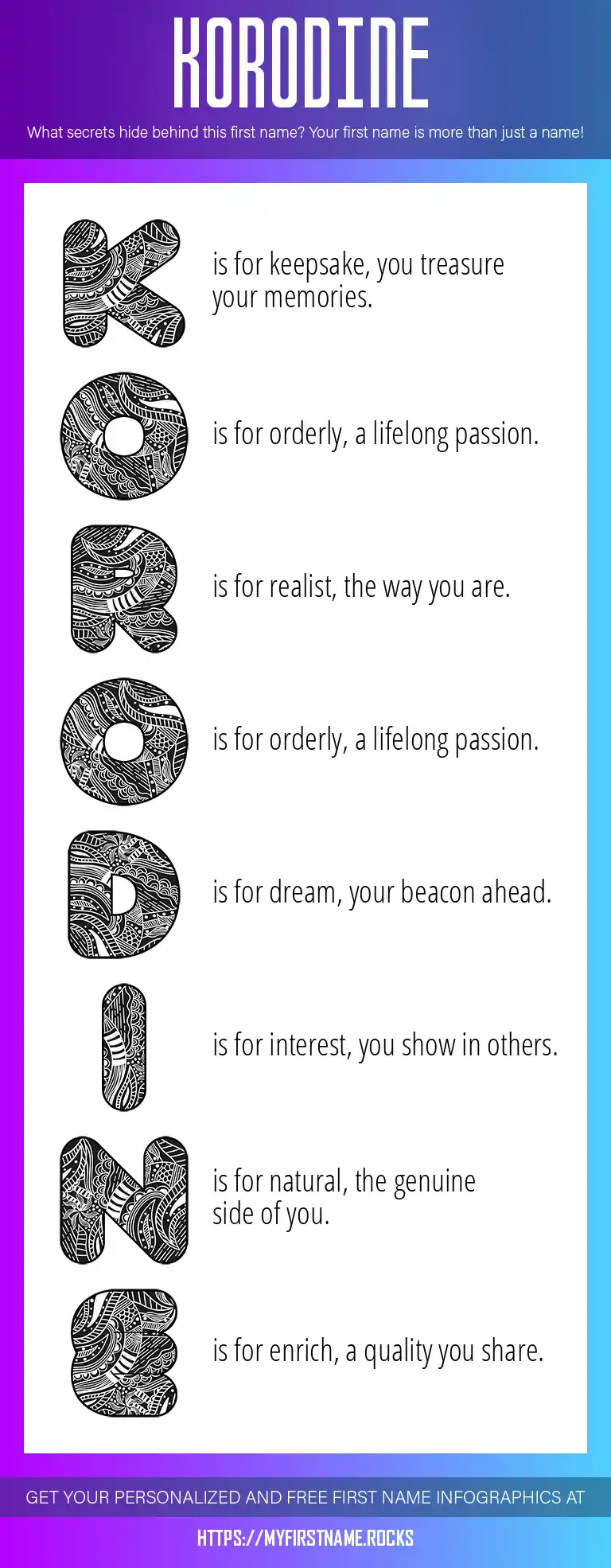 KORODINE

What secrets hide behind this first name? Your first name is more than just a name!

K is for keepsake, you treasure your memories.

O is for orderly, a lifelong passion.

R is for realist, the way you are.

O is for orderly, a lifelong passion.

D is for dream, your beacon ahead.

I is for interest, you show in others.

N is for natural, the genuine side of you.

E is for enrich, a quality you share.

GET YOUR PERSONALIZED AND FREE FIRST NAME INFOGRAPHICS AT

HTTPS://MYFIRSTNAME.ROCKS