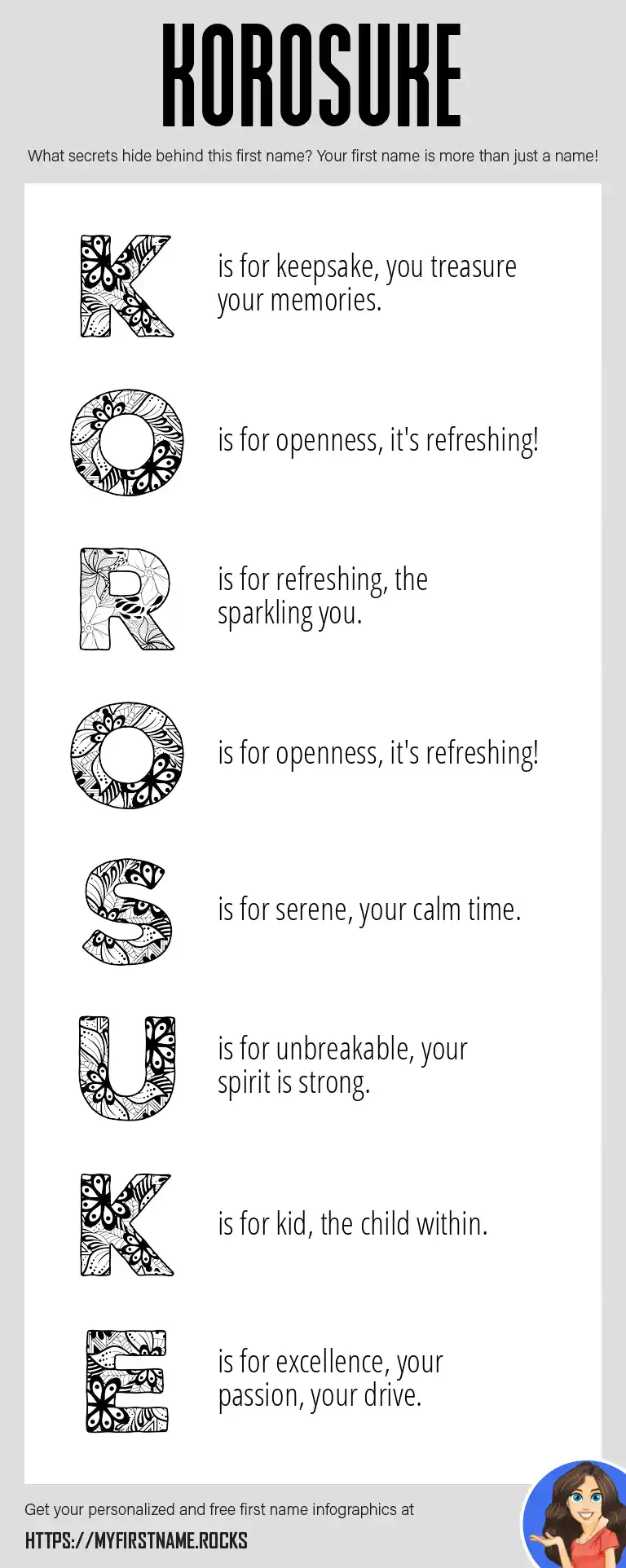 KOROSUKE

What secrets hide behind this first name? Your first name is more than just a name!

K is for keepsake, you treasure your memories.

O is for openness, it's refreshing!

R is for refreshing, the sparkling you.

O is for openness, it's refreshing!

S is for serene, your calm time.

U is for unbreakable, your spirit is strong.

K is for kid, the child within.

E is for excellence, your passion, your drive.

Get your personalized and free first name infographics at

HTTPS://MYFIRSTNAME.ROCKS