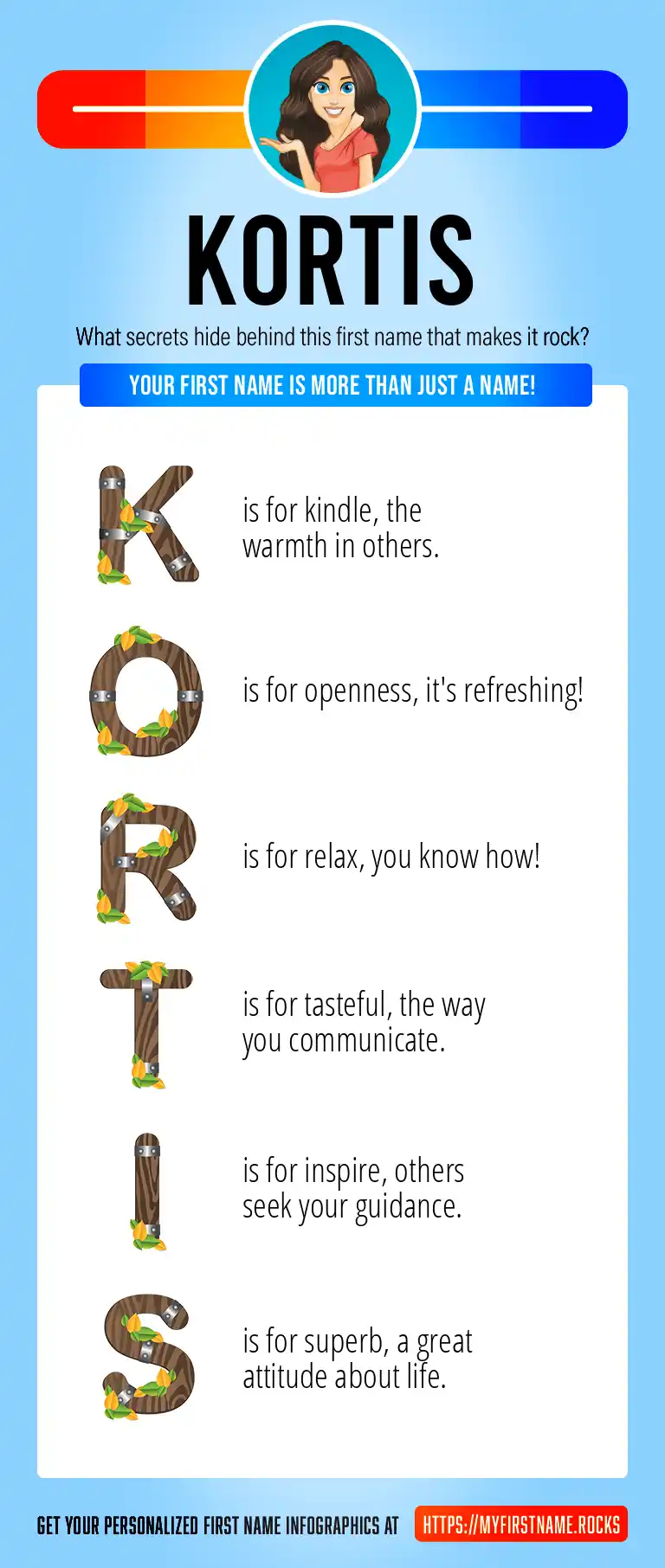 KORTIS

What secrets hide behind this first name that makes it rock?

YOUR FIRST NAME IS MORE THAN JUST A NAME!

K is for kindle, the warmth in others.

O is for openness, it's refreshing!

R is for relax, you know how!

T is for tasteful, the way you communicate.

I is for inspire, others seek your guidance.

S is for superb, a great attitude about life.

GET YOUR PERSONALIZED FIRST NAME INFOGRAPHICS AT HTTPS://MYFIRSTNAME.ROCKS