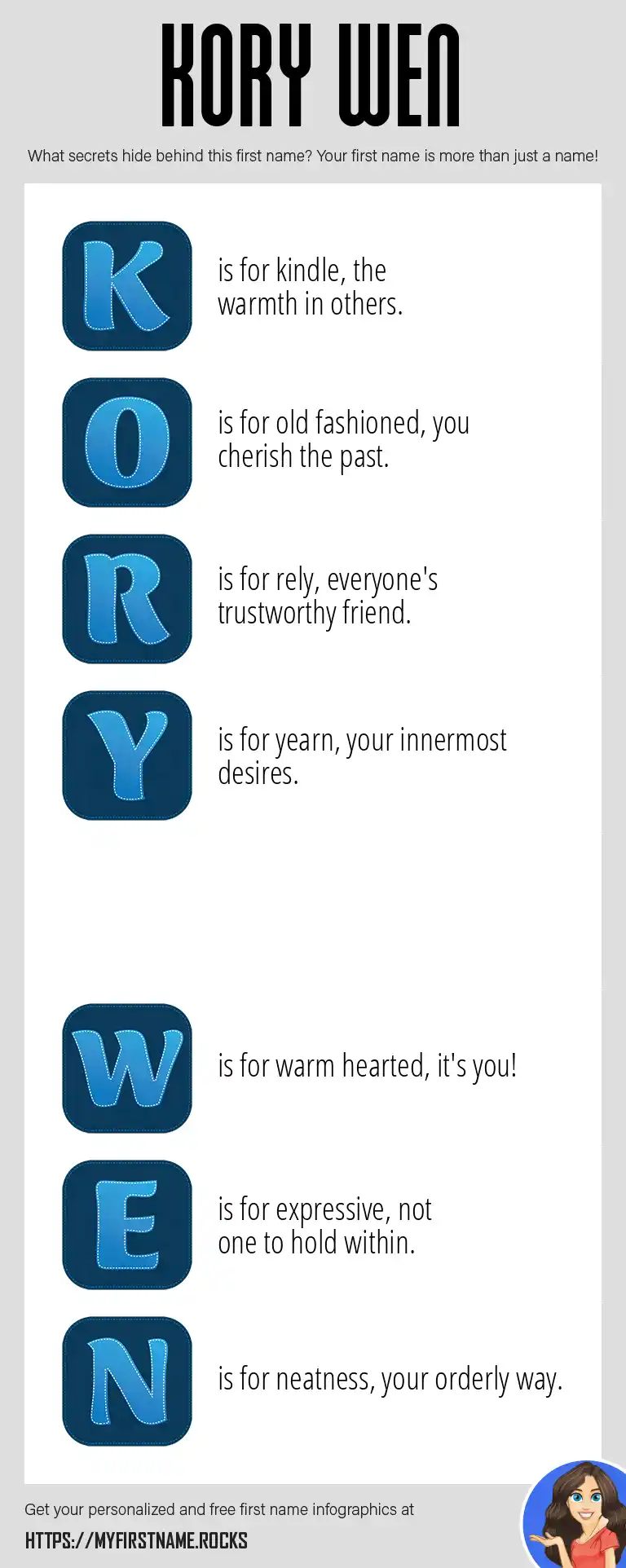 KORY WEN

What secrets hide behind this first name? Your first name is more than just a name!

K is for kindle, the warmth in others.

O is for old fashioned, you cherish the past.

R is for rely, everyone's trustworthy friend.

Y is for yearn, your innermost desires.

W is for warm hearted, it's you!

E is for expressive, not one to hold within.

N is for neatness, your orderly way.

Get your personalized and free first name infographics at

HTTPS://MYFIRSTNAME.ROCKS