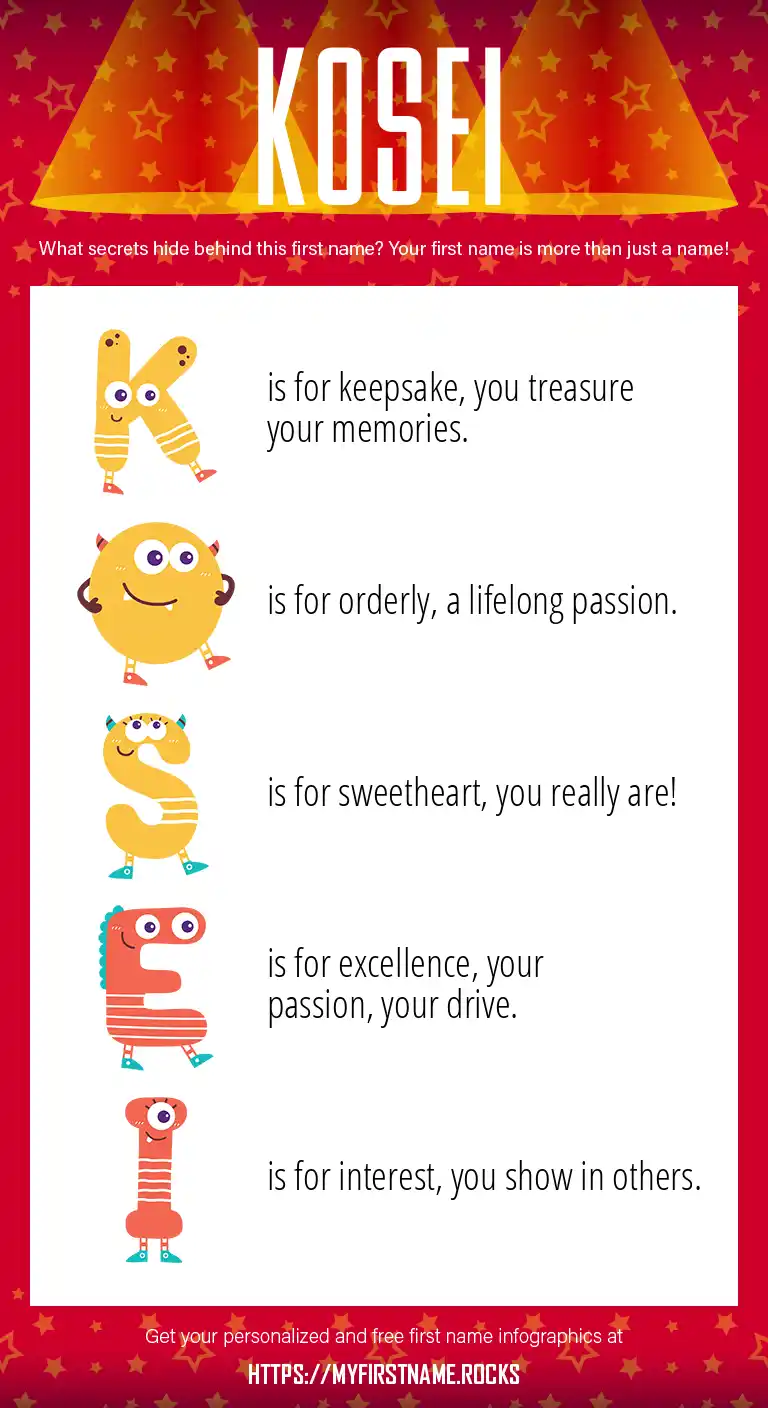 KOSEI

What secrets hide behind this first name? Your first name is more than just a name!

K is for keepsake, you treasure your memories.

O is for orderly, a lifelong passion.

S is for sweetheart, you really are!

E is for excellence, your passion, your drive.

I is for interest, you show in others.

Get your personalized and free first name infographics at

HTTPS://MYFIRSTNAME.ROCKS