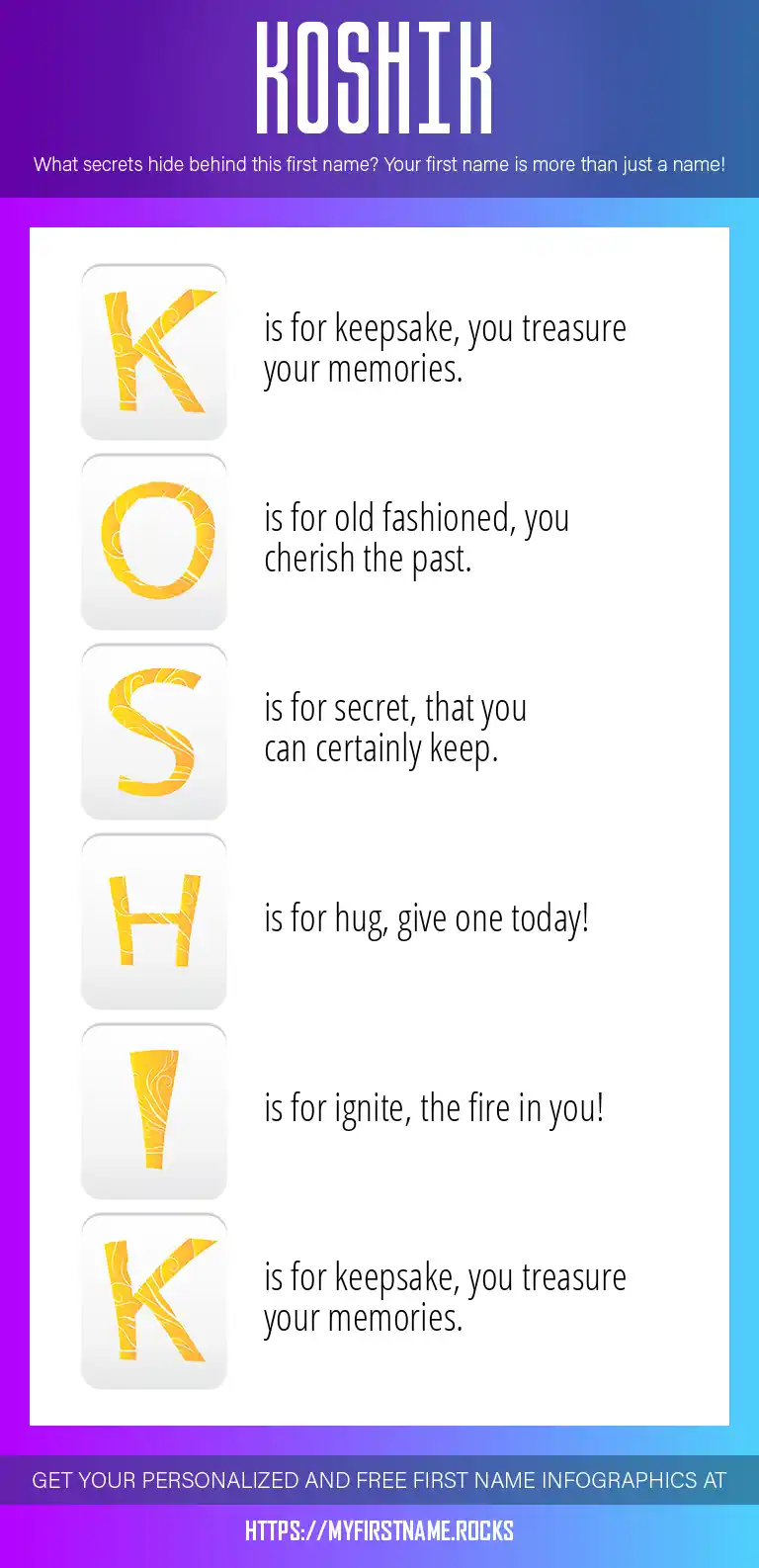 KOSHIK

What secrets hide behind this first name? Your first name is more than just a name!

K is for keepsake, you treasure your memories.

O is for old fashioned, you cherish the past.

S is for secret, that you can certainly keep.

H is for hug, give one today!

I is for ignite, the fire in you!

K is for keepsake, you treasure your memories.

GET YOUR PERSONALIZED AND FREE FIRST NAME INFOGRAPHICS AT

HTTPS://MYFIRSTNAME.ROCKS