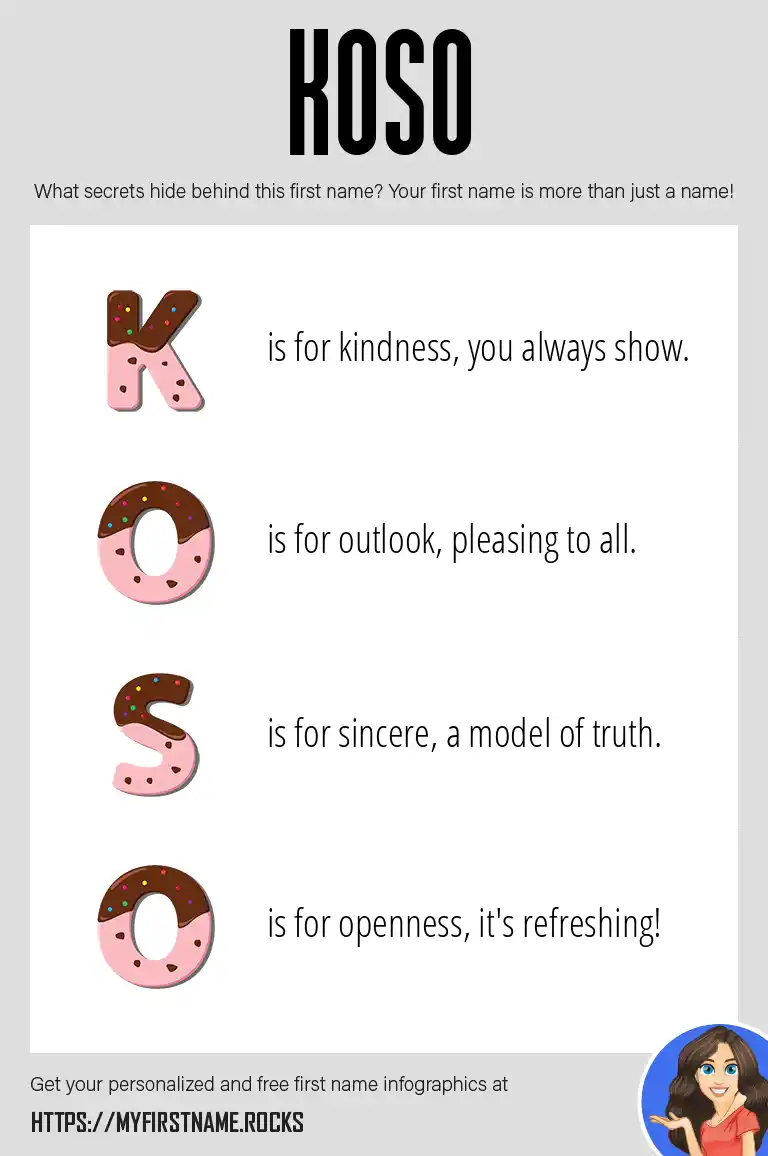 KOSO

What secrets hide behind this first name? Your first name is more than just a name!

K is for kindness, you always show.

O is for outlook, pleasing to all.

S is for sincere, a model of truth.

O is for openness, it's refreshing!

Get your personalized and free first name infographics at

HTTPS://MYFIRSTNAME.ROCKS