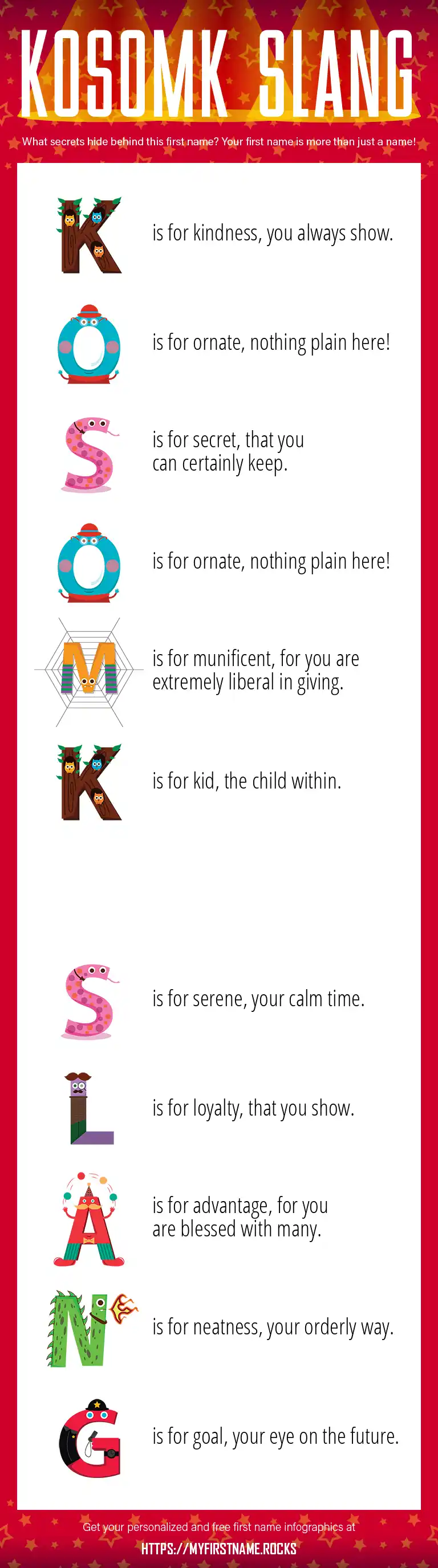 KOSOMK SLANG

What secrets hide behind this first name? Your first name is more than just a name!

K is for kindness, you always show.

O is for ornate, nothing plain here!

S is for secret, that you can certainly keep.

O is for ornate, nothing plain here!

M is for munificent, for you are extremely liberal in giving.

K is for kid, the child within.

S is for serene, your calm time.

L is for loyalty, that you show.

A is for advantage, for you are blessed with many.

N is for neatness, your orderly way.

G is for goal, your eye on the future.

Get your personalized and free first name infographics at

HTTPS://MYFIRSTNAME.ROCKS