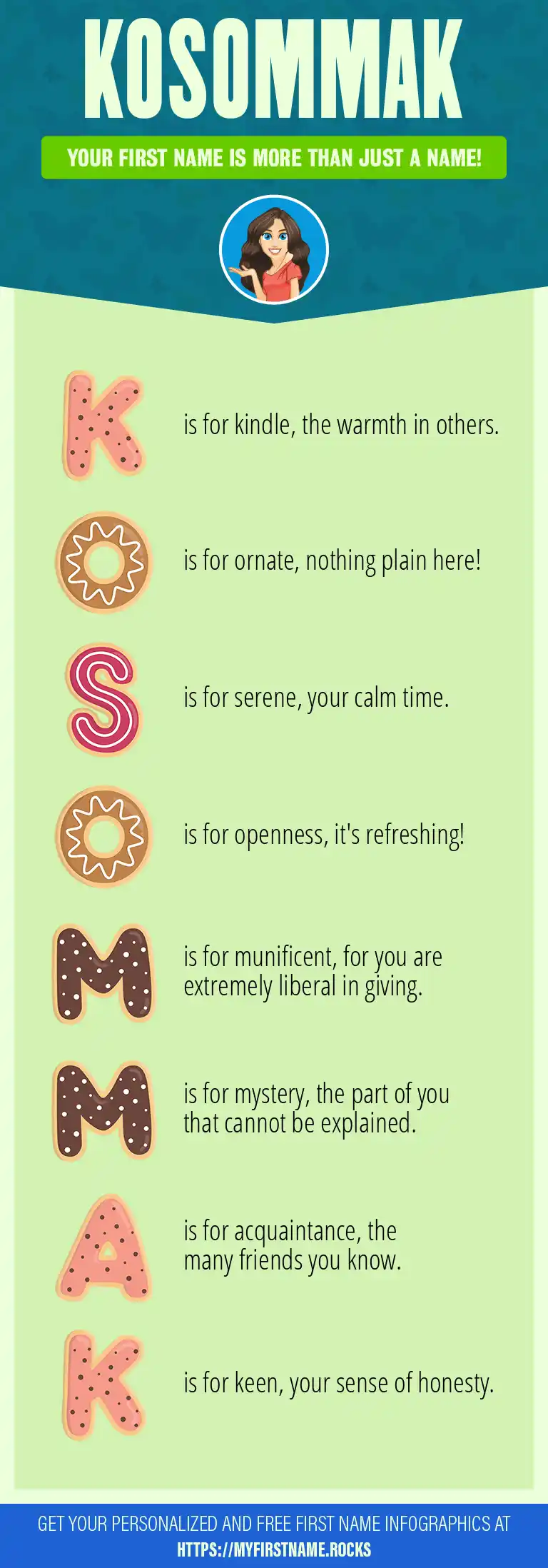 KOSOMMAK

YOUR FIRST NAME IS MORE THAN JUST A NAME!

K is for kindle, the warmth in others.

O is for ornate, nothing plain here!

S is for serene, your calm time.

O is for openness, it's refreshing!

M is for munificent, for you are extremely liberal in giving.

M is for mystery, the part of you that cannot be explained.

A is for acquaintance, the many friends you know.

K is for keen, your sense of honesty.

GET YOUR PERSONALIZED AND FREE FIRST NAME INFOGRAPHICS AT HTTPS://MYFIRSTNAME.ROCKS