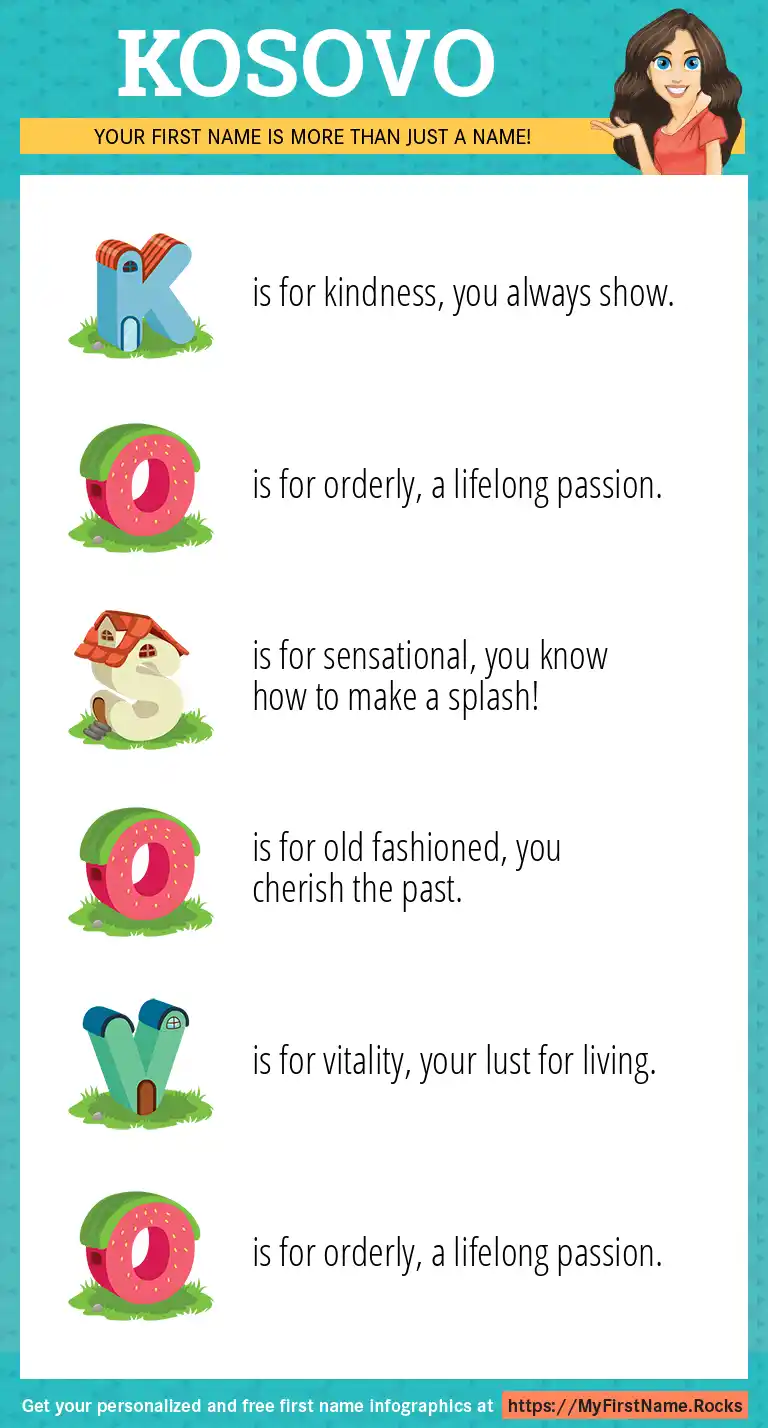 KOSOVO

YOUR FIRST NAME IS MORE THAN JUST A NAME!

K is for kindness, you always show.

O is for orderly, a lifelong passion.

S is for sensational, you know how to make a splash!

O is for old fashioned, you cherish the past.

V is for vitality, your lust for living.

O is for orderly, a lifelong passion.

Get your personalized and free first name infographics at https://MyFirstName.Rocks