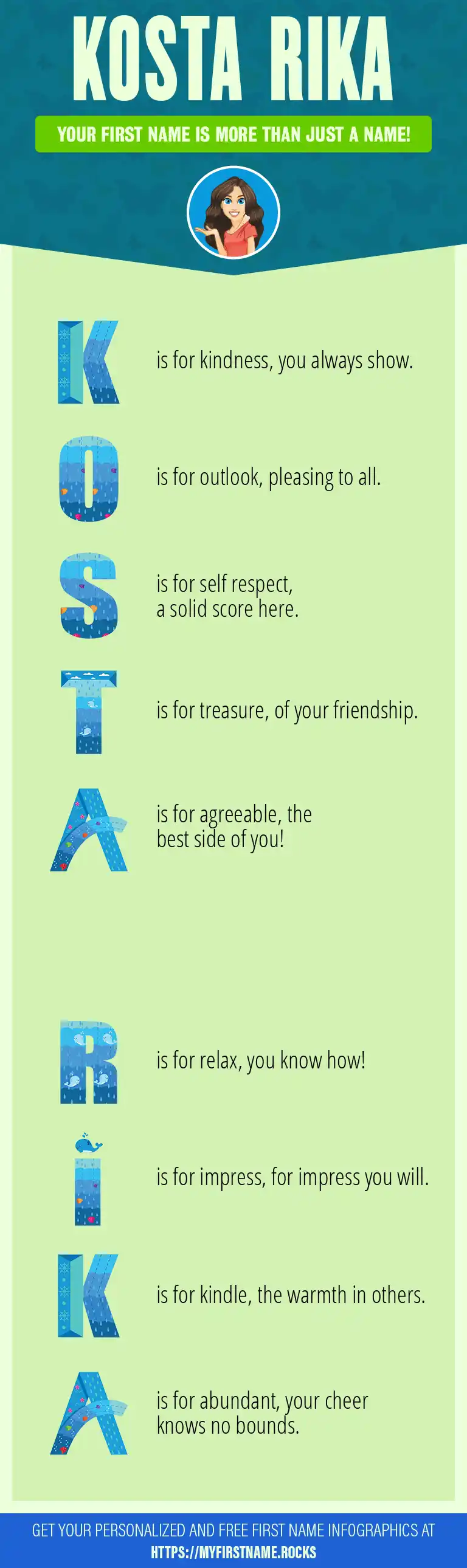 KOSTA RIKA

YOUR FIRST NAME IS MORE THAN JUST A NAME!

K is for kindness, you always show.

O is for outlook, pleasing to all.

S is for self respect, a solid score here.

T is for treasure, of your friendship.

A is for agreeable, the best side of you!

R is for relax, you know how!

I is for impress, for impress you will.

K is for kindle, the warmth in others.

A is for abundant, your cheer knows no bounds.

GET YOUR PERSONALIZED AND FREE FIRST NAME INFOGRAPHICS AT HTTPS://MYFIRSTNAME.ROCKS