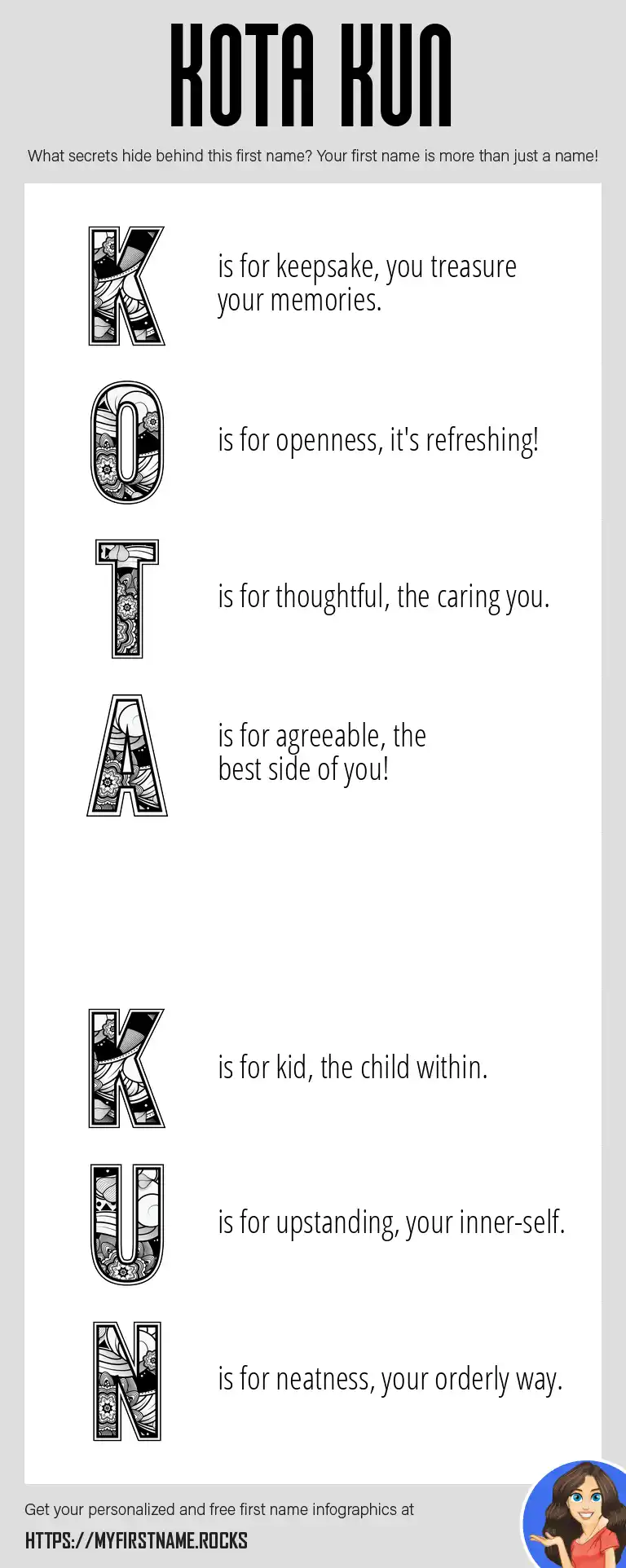 KOTA KUN

What secrets hide behind this first name? Your first name is more than just a name!

K is for keepsake, you treasure your memories.

O is for openness, it's refreshing!

T is for thoughtful, the caring you.

A is for agreeable, the best side of you!

K is for kid, the child within.

U is for upstanding, your inner-self.

N is for neatness, your orderly way.

Get your personalized and free first name infographics at

HTTPS://MYFIRSTNAME.ROCKS