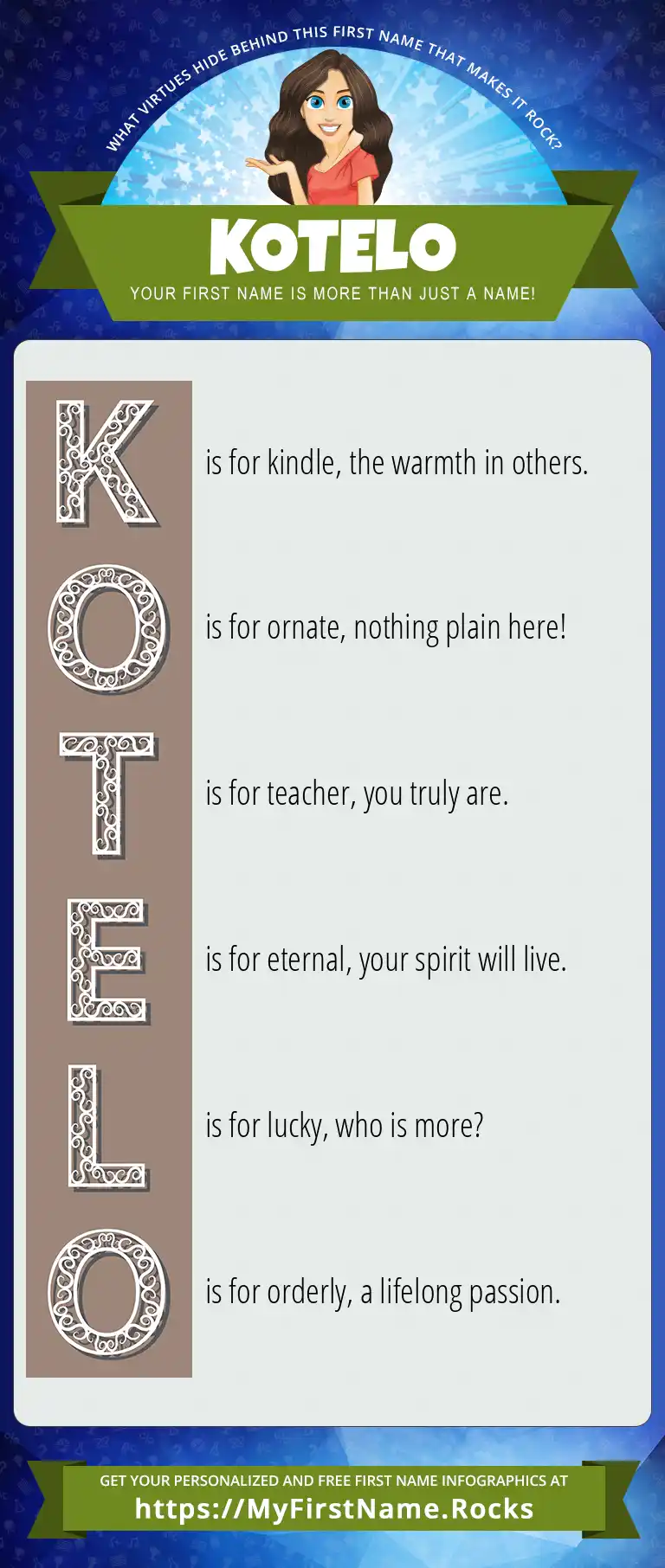 WHAT VIRTUES HIDE BEHIND THIS FIRST NAME THAT MAKES IT ROCK?

KOTELO

YOUR FIRST NAME IS MORE THAN JUST A NAME!

K is for kindle, the warmth in others.

O is for ornate, nothing plain here!

T is for teacher, you truly are.

E is for eternal, your spirit will live.

L is for lucky, who is more?

O is for orderly, a lifelong passion.

GET YOUR PERSONALIZED AND FREE FIRST NAME INFOGRAPHICS AT
https://MyFirstName.Rocks