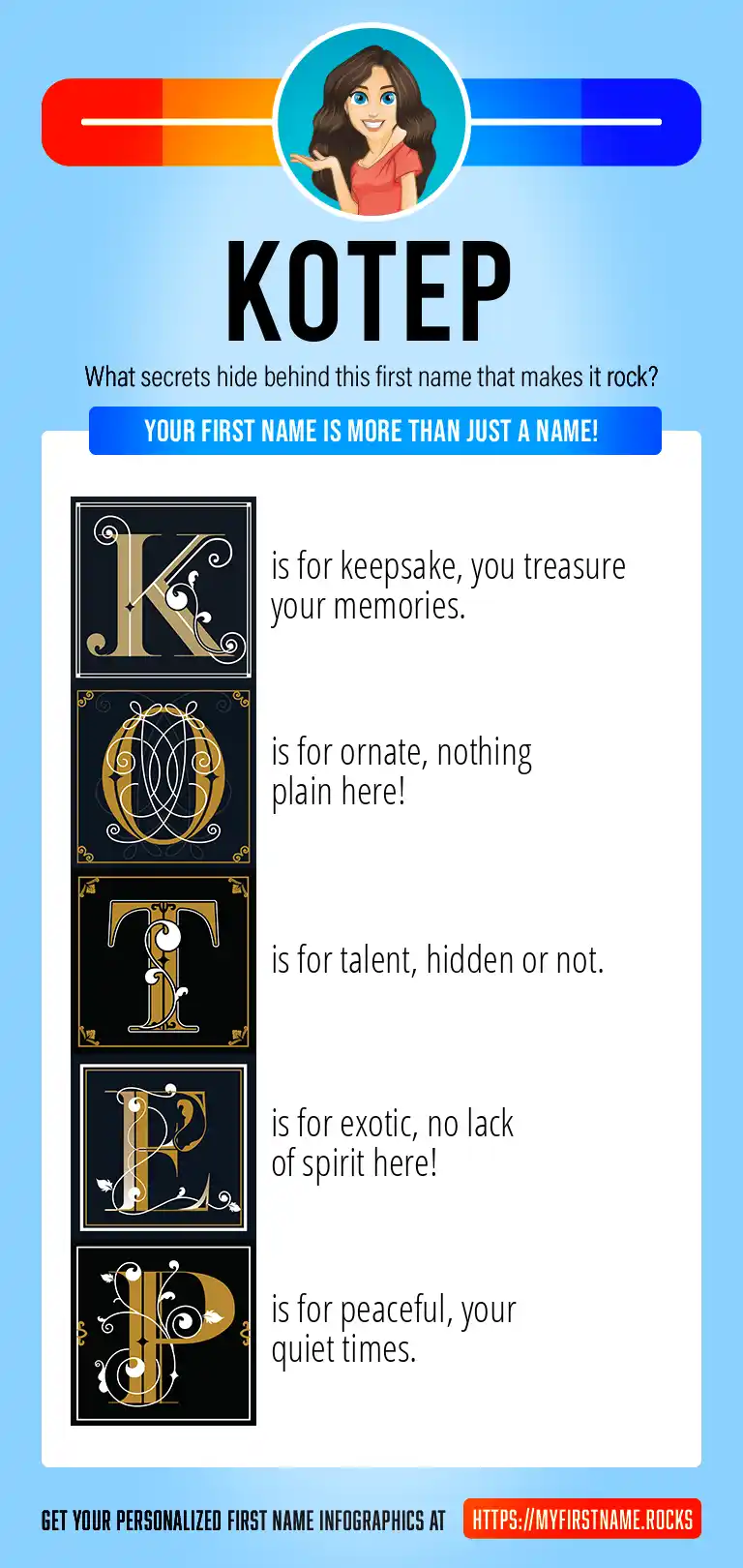 KOTEP

What secrets hide behind this first name that makes it rock?

YOUR FIRST NAME IS MORE THAN JUST A NAME!

K is for keepsake, you treasure your memories.

O is for ornate, nothing plain here!

T is for talent, hidden or not.

E is for exotic, no lack of spirit here!

P is for peaceful, your quiet times.

GET YOUR PERSONALIZED FIRST NAME INFOGRAPHICS AT HTTPS://MYFIRSTNAME.ROCKS