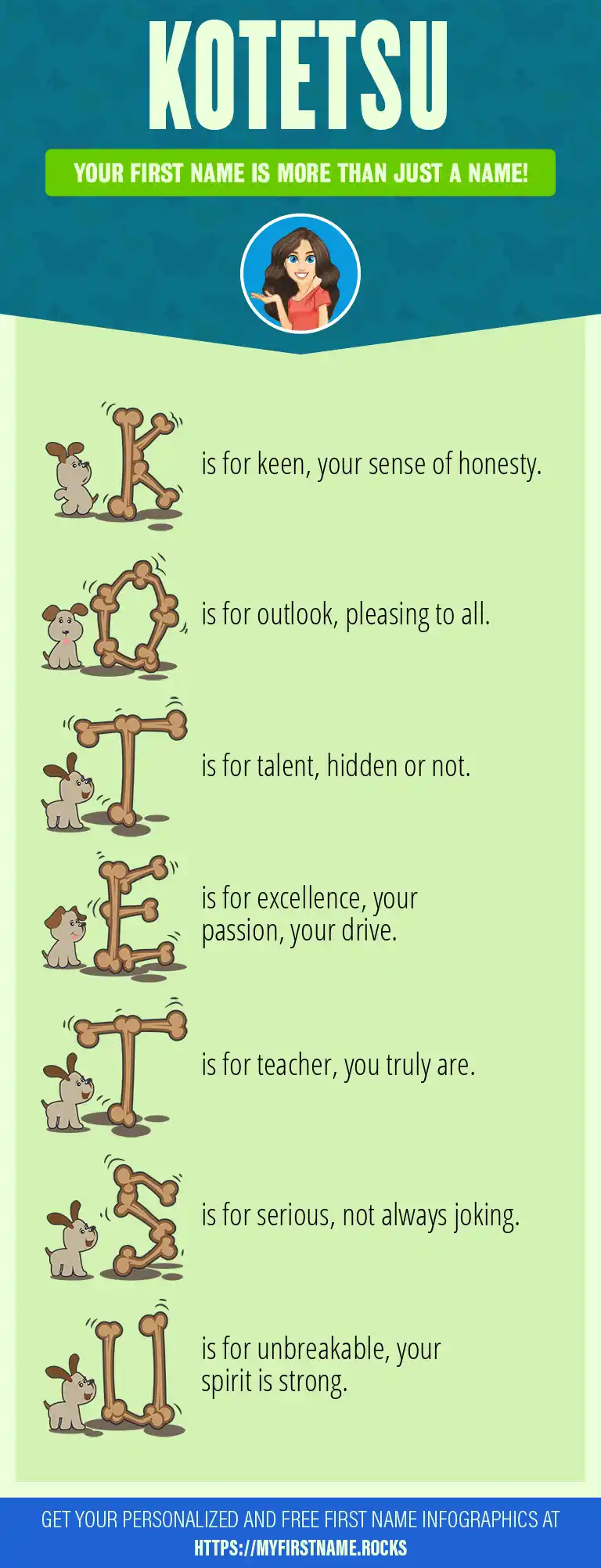 KOTETSU

YOUR FIRST NAME IS MORE THAN JUST A NAME!

K is for keen, your sense of honesty.

O is for outlook, pleasing to all.

T is for talent, hidden or not.

E is for excellence, your passion, your drive.

T is for teacher, you truly are.

S is for serious, not always joking.

U is for unbreakable, your spirit is strong.

GET YOUR PERSONALIZED AND FREE FIRST NAME INFOGRAPHICS AT HTTPS://MYFIRSTNAME.ROCKS