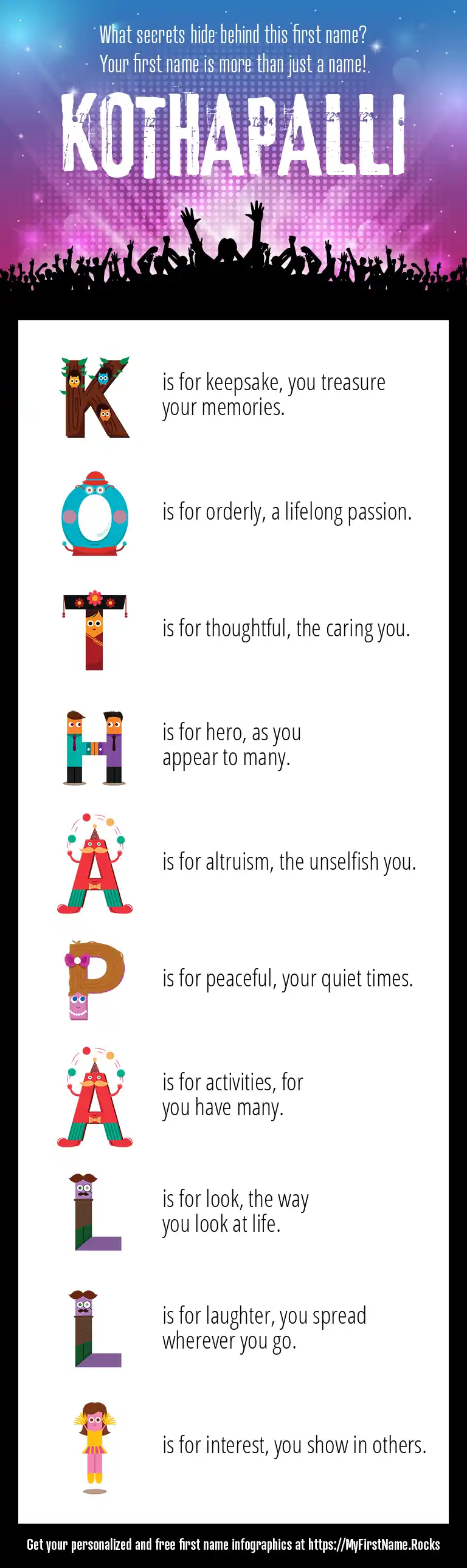 What secrets hide behind this first name?
Your first name is more than just a name!

KOTHAPALLI

K is for keepsake, you treasure your memories.

O is for orderly, a lifelong passion.

T is for thoughtful, the caring you.

H is for hero, as you appear to many.

A is for altruism, the unselfish you.

P is for peaceful, your quiet times.

A is for activities, for you have many.

L is for look, the way you look at life.

L is for laughter, you spread wherever you go.

I is for interest, you show in others.

Get your personalized and free first name infographics at https://MyFirstName.Rocks