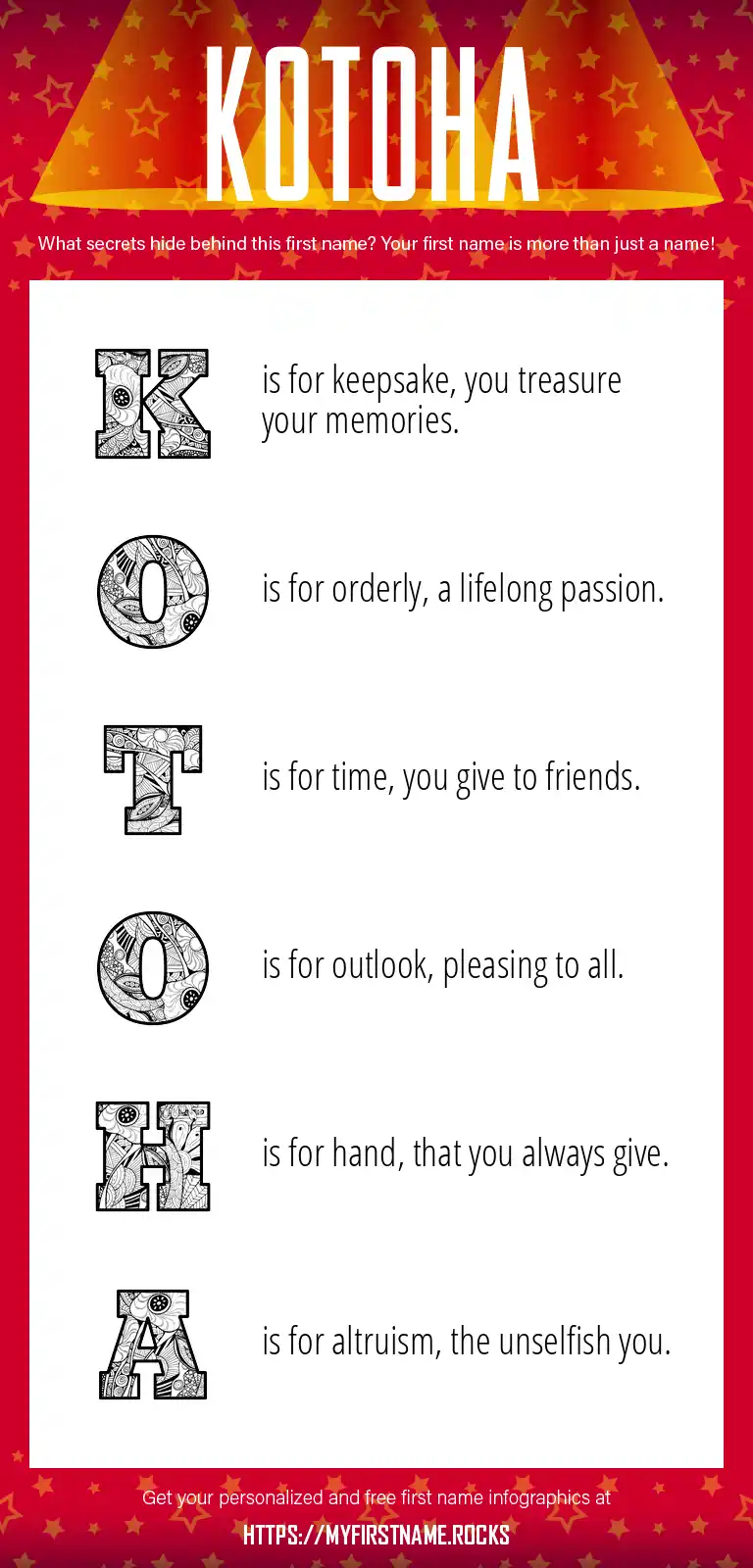 KOTOHA

What secrets hide behind this first name? Your first name is more than just a name!

K is for keepsake, you treasure your memories.

O is for orderly, a lifelong passion.

T is for time, you give to friends.

O is for outlook, pleasing to all.

H is for hand, that you always give.

A is for altruism, the unselfish you.

Get your personalized and free first name infographics at
HTTPS://MYFIRSTNAME.ROCKS