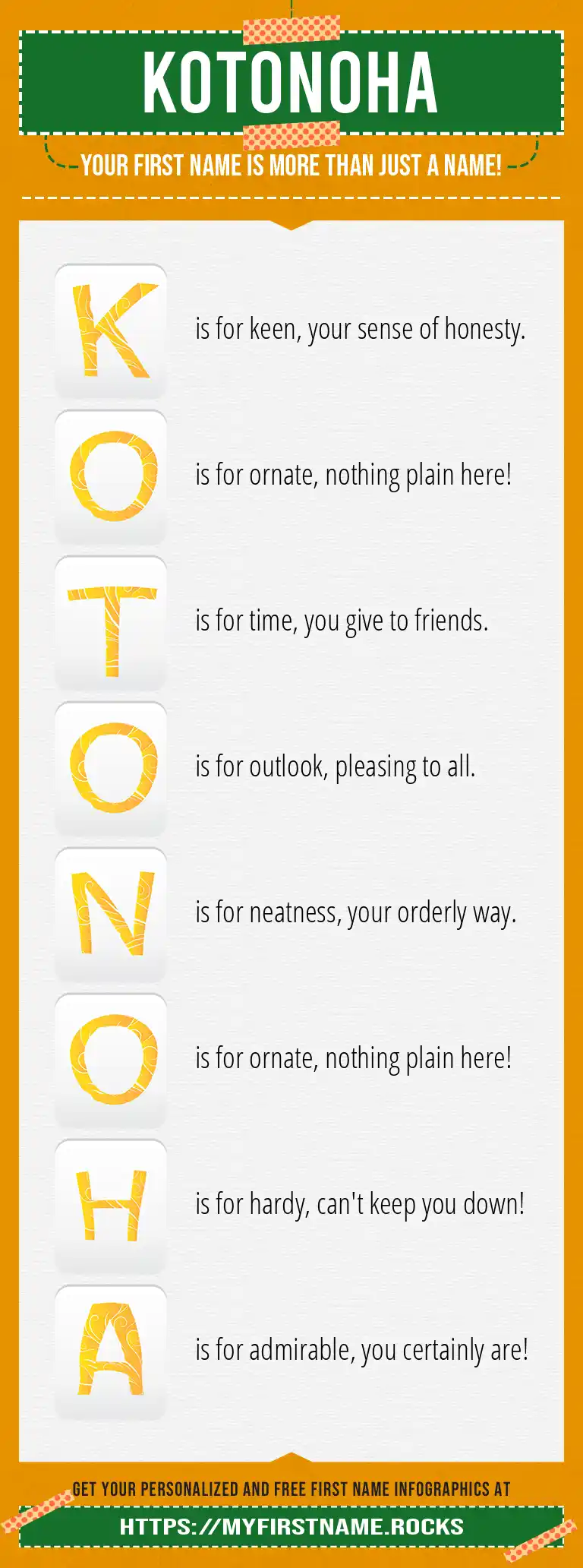 KOTONOHA

YOUR FIRST NAME IS MORE THAN JUST A NAME!

K is for keen, your sense of honesty.

O is for ornate, nothing plain here!

T is for time, you give to friends.

O is for outlook, pleasing to all.

N is for neatness, your orderly way.

O is for ornate, nothing plain here!

H is for hardy, can't keep you down!

A is for admirable, you certainly are!

GET YOUR PERSONALIZED AND FREE FIRST NAME INFOGRAPHICS AT

HTTPS://MYFIRSTNAME.ROCKS