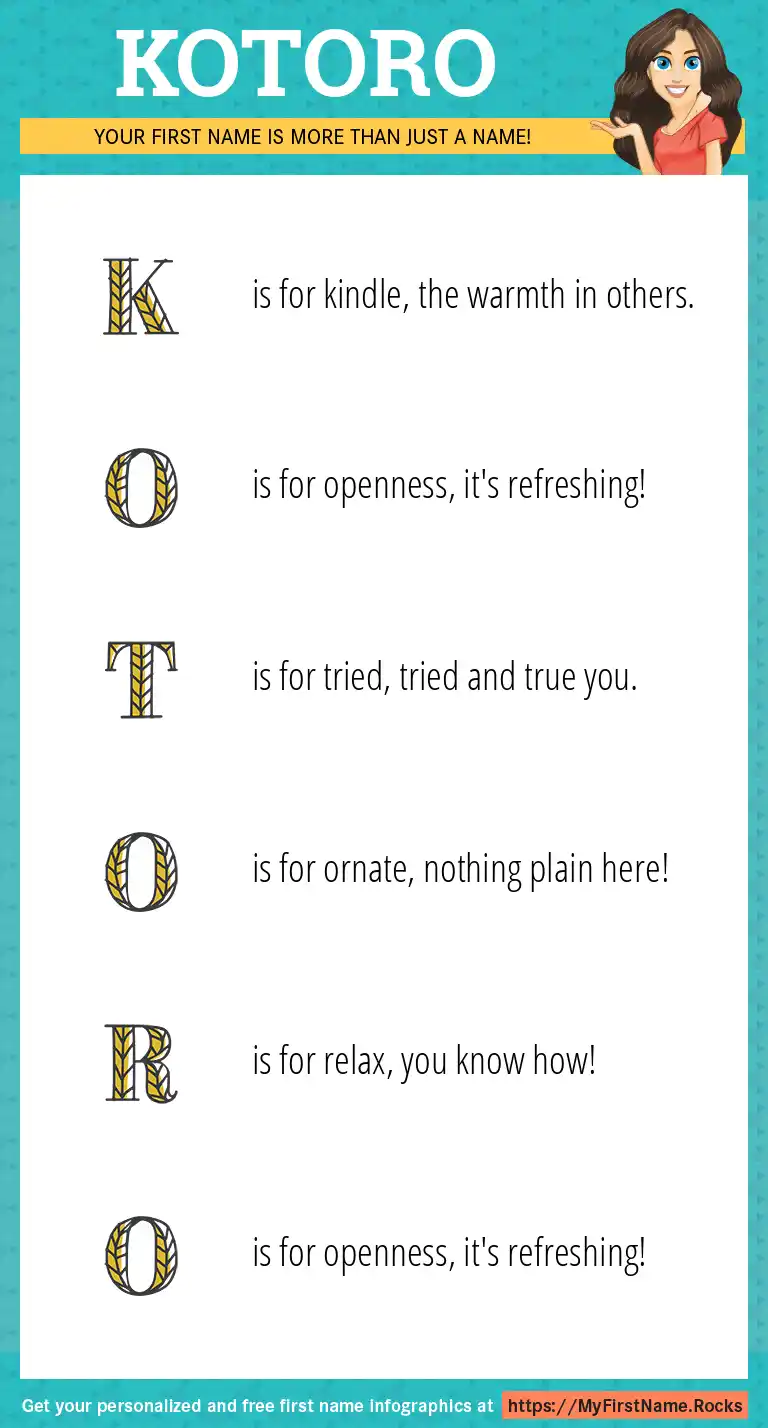 KOTORO

YOUR FIRST NAME IS MORE THAN JUST A NAME!

K is for kindle, the warmth in others.

O is for openness, it's refreshing!

T is for tried, tried and true you.

O is for ornate, nothing plain here!

R is for relax, you know how!

O is for openness, it's refreshing!

Get your personalized and free first name infographics at https://MyFirstName.Rocks