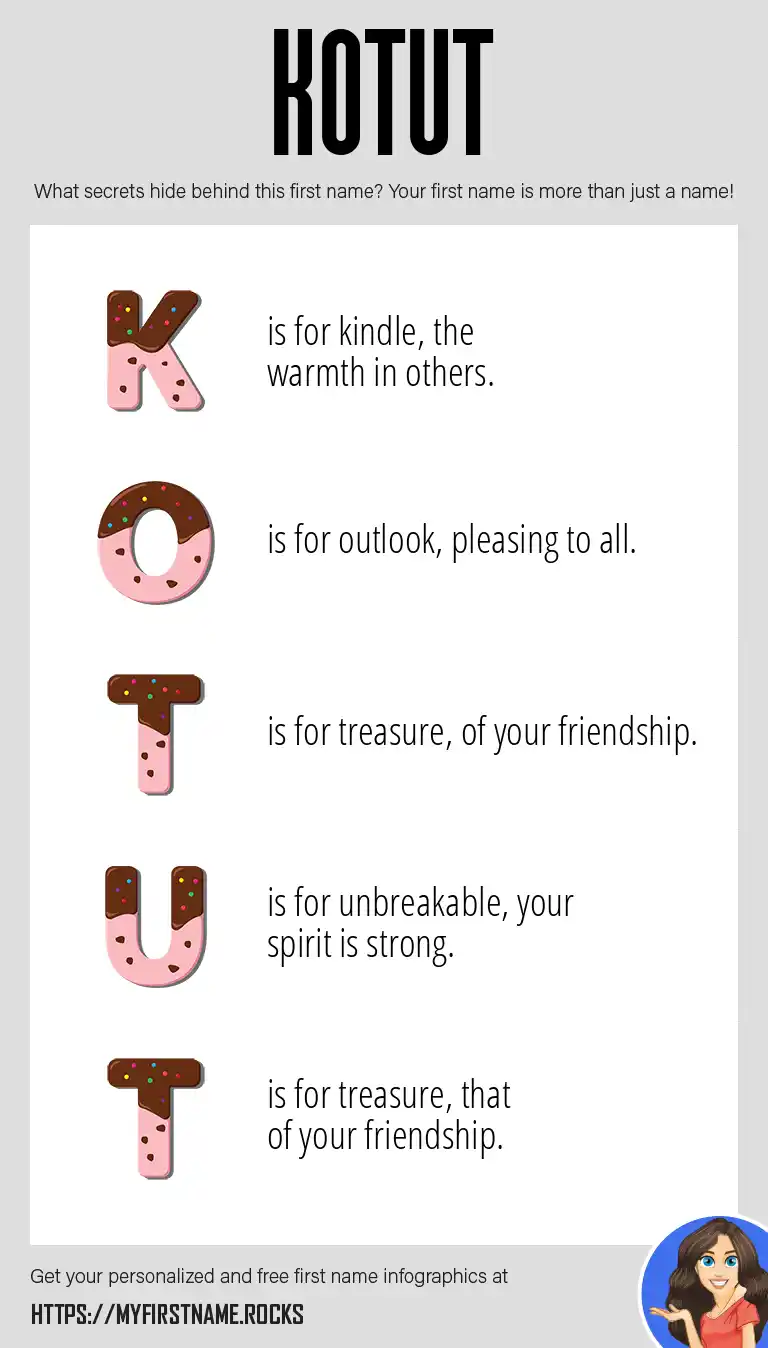 KOTUT

What secrets hide behind this first name? Your first name is more than just a name!

K is for kindle, the warmth in others.

O is for outlook, pleasing to all.

T is for treasure, of your friendship.

U is for unbreakable, your spirit is strong.

T is for treasure, that of your friendship.

Get your personalized and free first name infographics at

HTTPS://MYFIRSTNAME.ROCKS