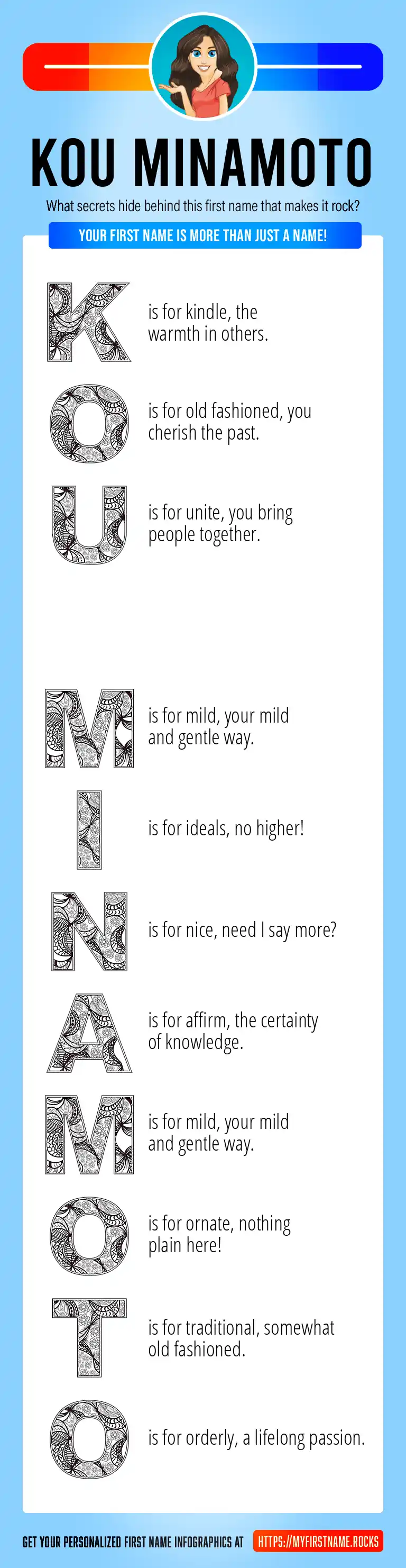 KOU MINAMOTO

What secrets hide behind this first name that makes it rock?

YOUR FIRST NAME IS MORE THAN JUST A NAME!

K is for kindle, the warmth in others.

O is for old fashioned, you cherish the past.

U is for unite, you bring people together.

M is for mild, your mild and gentle way.

I is for ideals, no higher!

N is for nice, need I say more?

A is for affirm, the certainty of knowledge.

M is for mild, your mild and gentle way.

O is for ornate, nothing plain here!

T is for traditional, somewhat old fashioned.

O is for orderly, a lifelong passion.

GET YOUR PERSONALIZED FIRST NAME INFOGRAPHICS AT HTTPS://MYFIRSTNAME.ROCKS