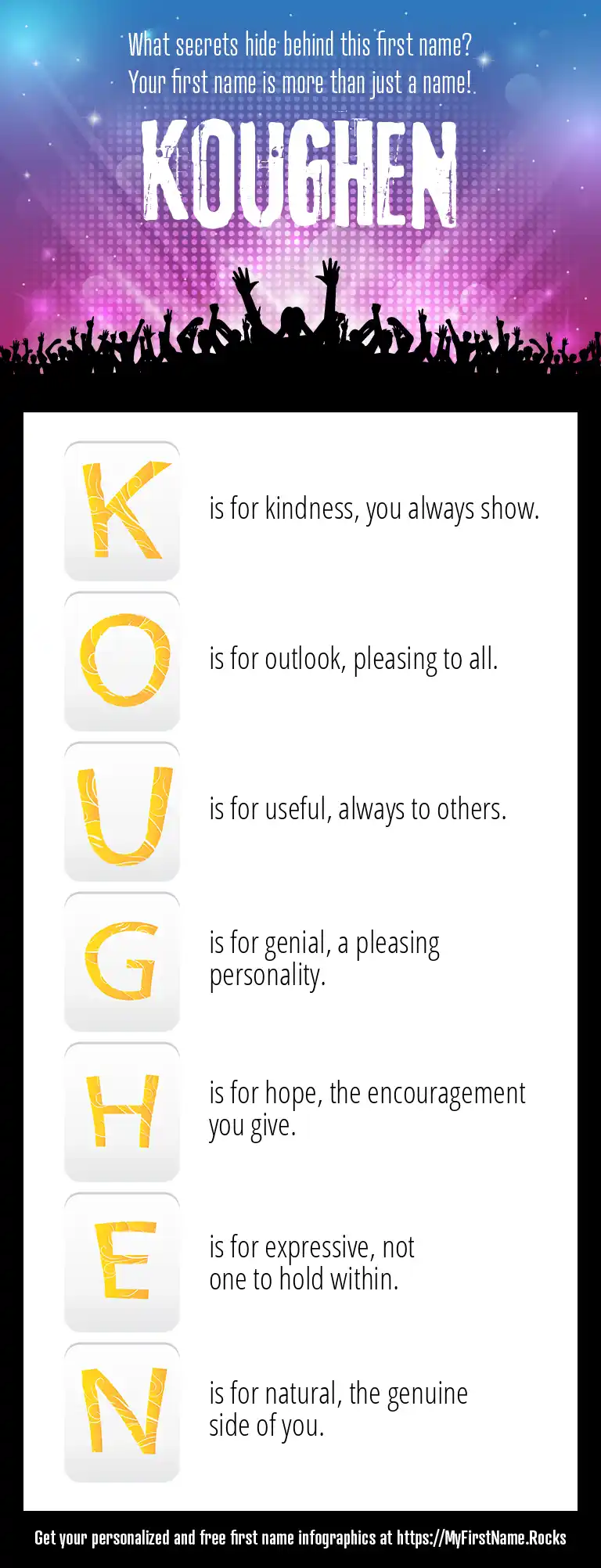 What secrets hide behind this first name?
Your first name is more than just a name!

KOUGHEN

K is for kindness, you always show.

O is for outlook, pleasing to all.

U is for useful, always to others.

G is for genial, a pleasing personality.

H is for hope, the encouragement you give.

E is for expressive, not one to hold within.

N is for natural, the genuine side of you.

Get your personalized and free first name infographics at https://MyFirstName.Rocks