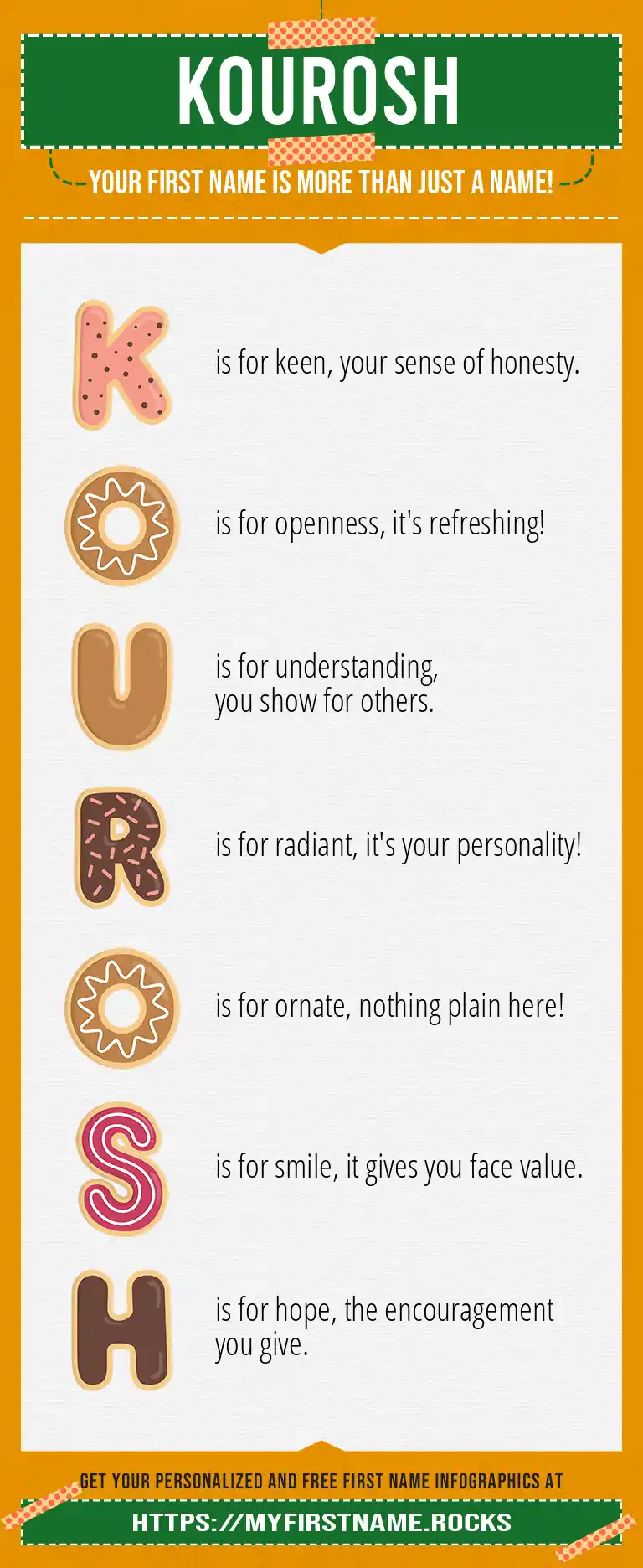 KOUROSH

YOUR FIRST NAME IS MORE THAN JUST A NAME!

K is for keen, your sense of honesty.

O is for openness, it's refreshing!

U is for understanding, you show for others.

R is for radiant, it's your personality!

O is for ornate, nothing plain here!

S is for smile, it gives you face value.

H is for hope, the encouragement you give.

GET YOUR PERSONALIZED AND FREE FIRST NAME INFOGRAPHICS AT

HTTPS://MYFIRSTNAME.ROCKS