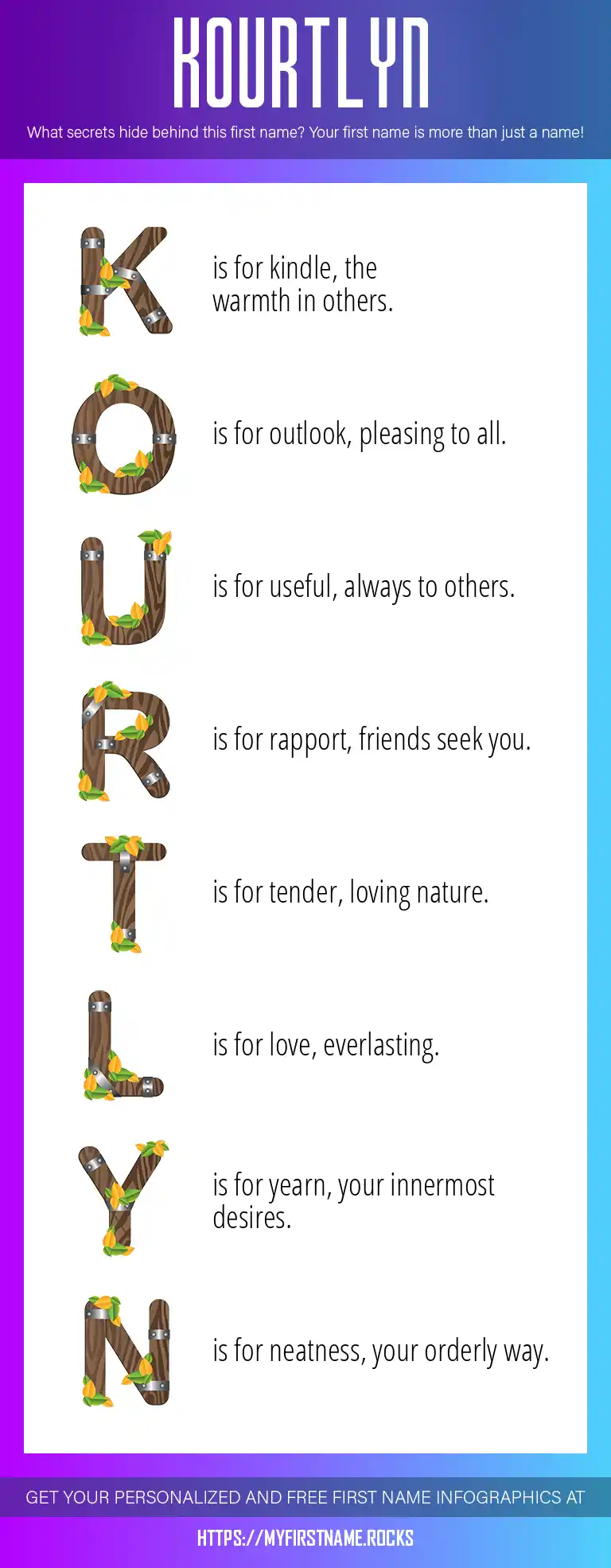 KOURTLYN

What secrets hide behind this first name? Your first name is more than just a name!

K is for kindle, the warmth in others.

O is for outlook, pleasing to all.

U is for useful, always to others.

R is for rapport, friends seek you.

T is for tender, loving nature.

L is for love, everlasting.

Y is for yearn, your innermost desires.

N is for neatness, your orderly way.

GET YOUR PERSONALIZED AND FREE FIRST NAME INFOGRAPHICS AT

HTTPS://MYFIRSTNAME.ROCKS