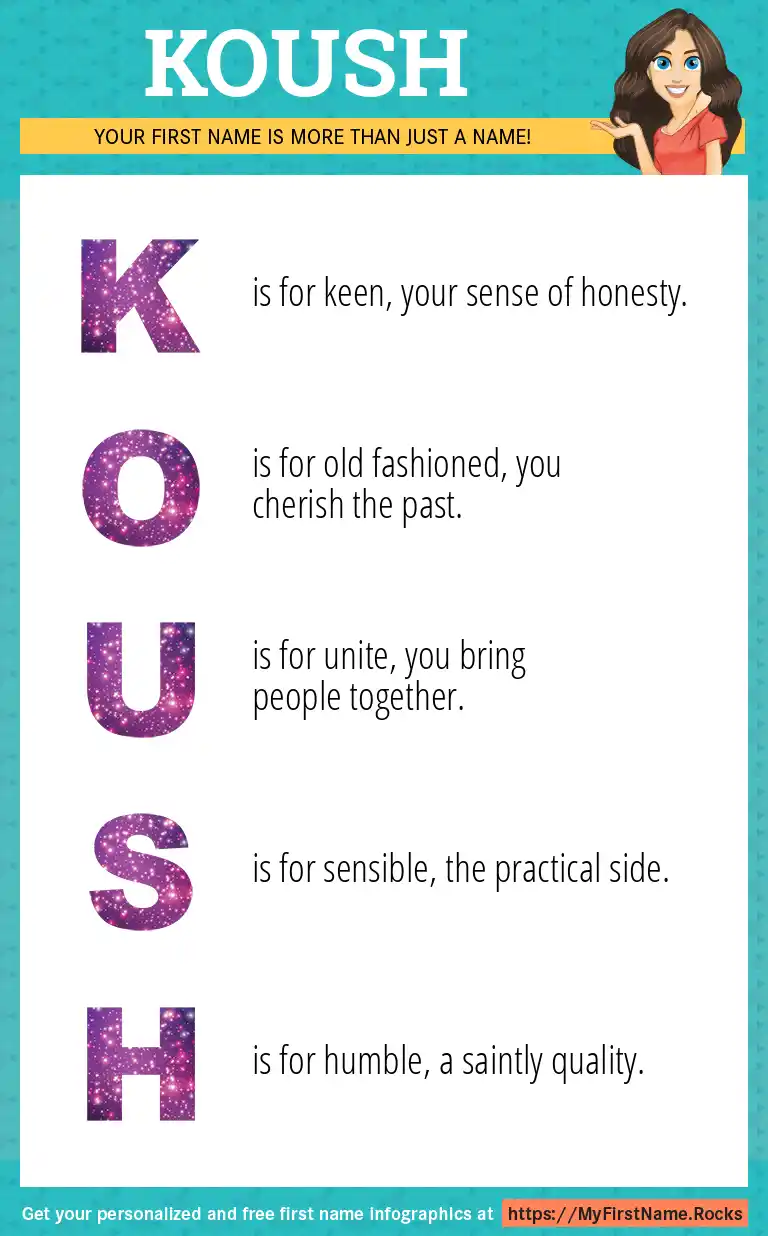 KOUSH

YOUR FIRST NAME IS MORE THAN JUST A NAME!

K is for keen, your sense of honesty.

O is for old fashioned, you cherish the past.

U is for unite, you bring people together.

S is for sensible, the practical side.

H is for humble, a saintly quality.

Get your personalized and free first name infographics at https://MyFirstName.Rocks