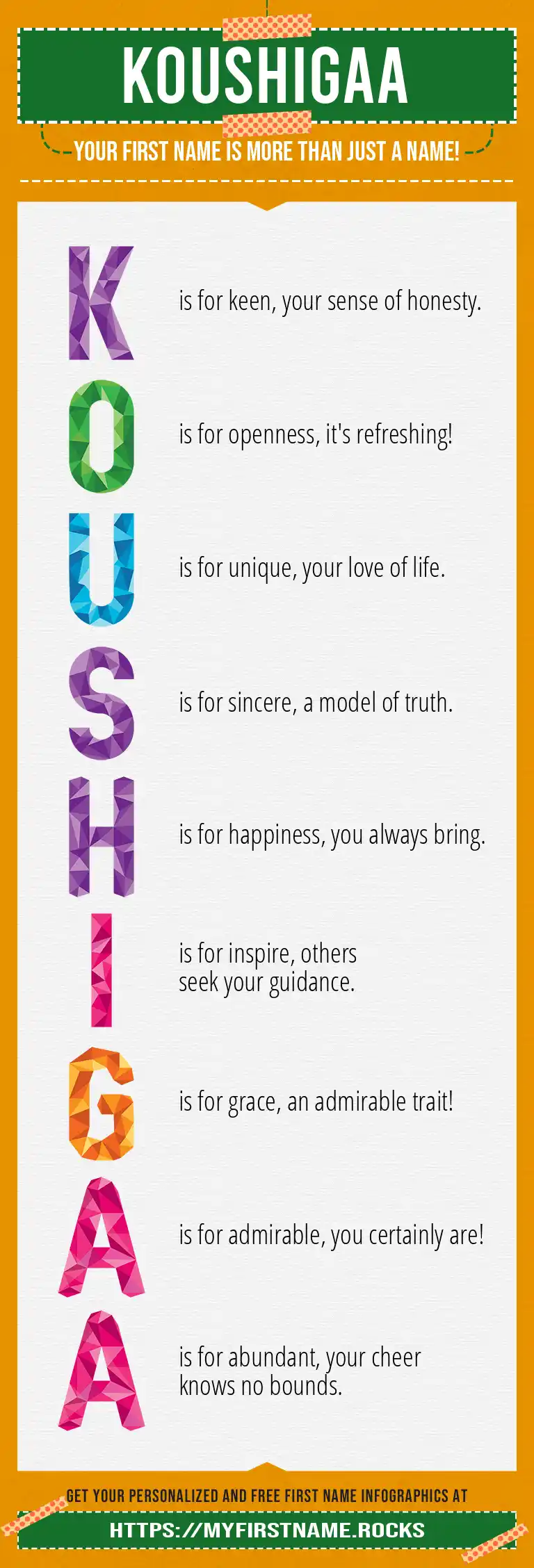 KOUSHIGAA

YOUR FIRST NAME IS MORE THAN JUST A NAME!

K is for keen, your sense of honesty.

O is for openness, it's refreshing!

U is for unique, your love of life.

S is for sincere, a model of truth.

H is for happiness, you always bring.

I is for inspire, others seek your guidance.

G is for grace, an admirable trait!

A is for admirable, you certainly are!

A is for abundant, your cheer knows no bounds.

GET YOUR PERSONALIZED AND FREE FIRST NAME INFOGRAPHICS AT

HTTPS://MYFIRSTNAME.ROCKS