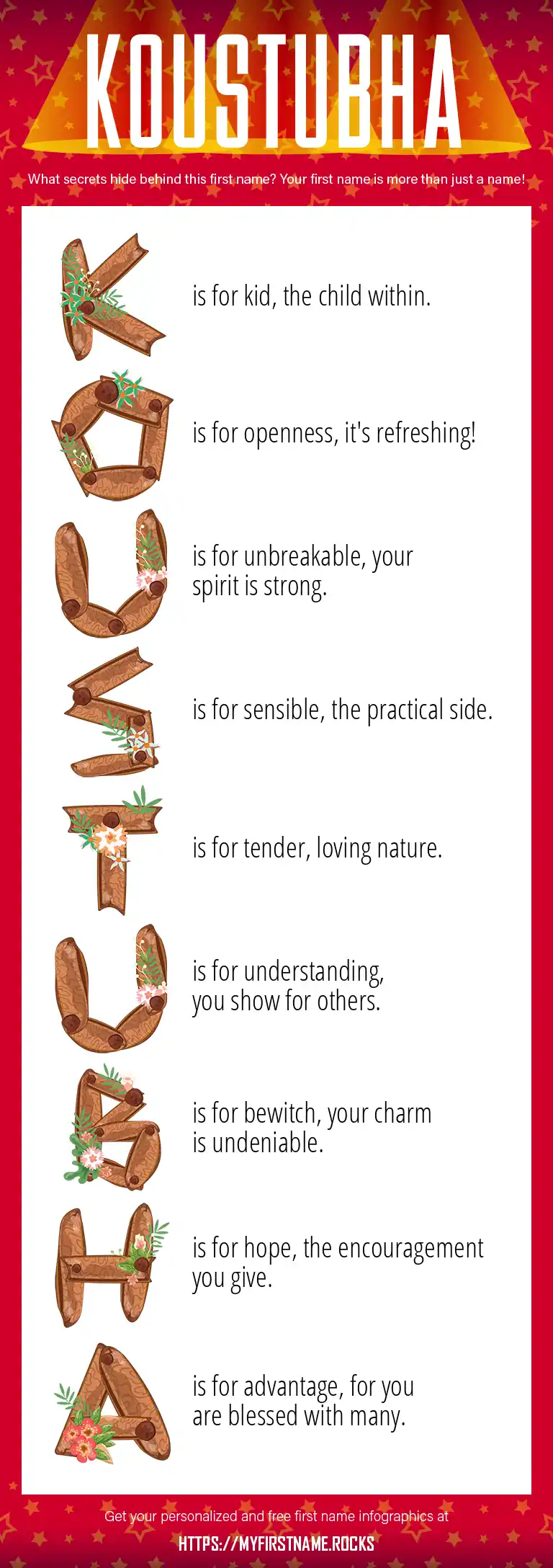 KOUSTUBHA

What secrets hide behind this first name? Your first name is more than just a name!

K is for kid, the child within.

O is for openness, it's refreshing!

U is for unbreakable, your spirit is strong.

S is for sensible, the practical side.

T is for tender, loving nature.

U is for understanding, you show for others.

B is for bewitch, your charm is undeniable.

H is for hope, the encouragement you give.

A is for advantage, for you are blessed with many.

Get your personalized and free first name infographics at

HTTPS://MYFIRSTNAME.ROCKS