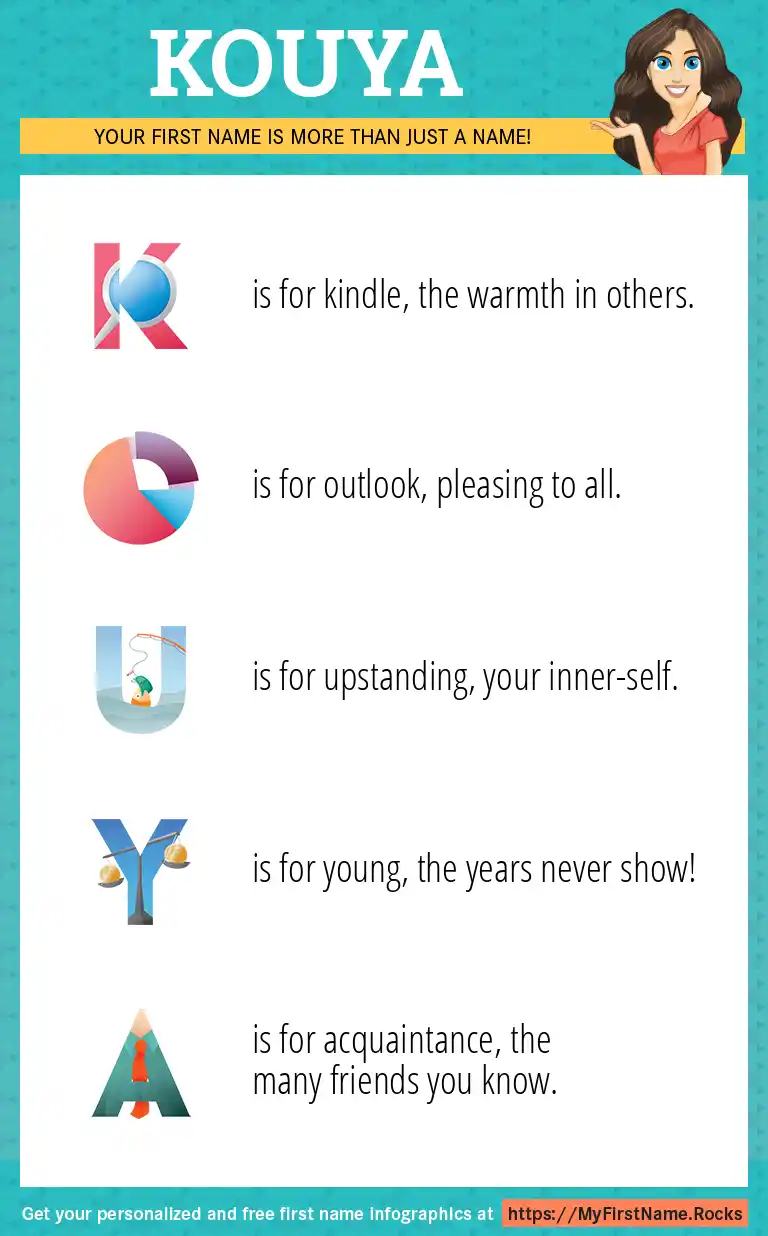 KOUYA

YOUR FIRST NAME IS MORE THAN JUST A NAME!

K is for kindle, the warmth in others.

O is for outlook, pleasing to all.

U is for upstanding, your inner-self.

Y is for young, the years never show!

A is for acquaintance, the many friends you know.

Get your personalized and free first name infographics at https://MyFirstName.Rocks