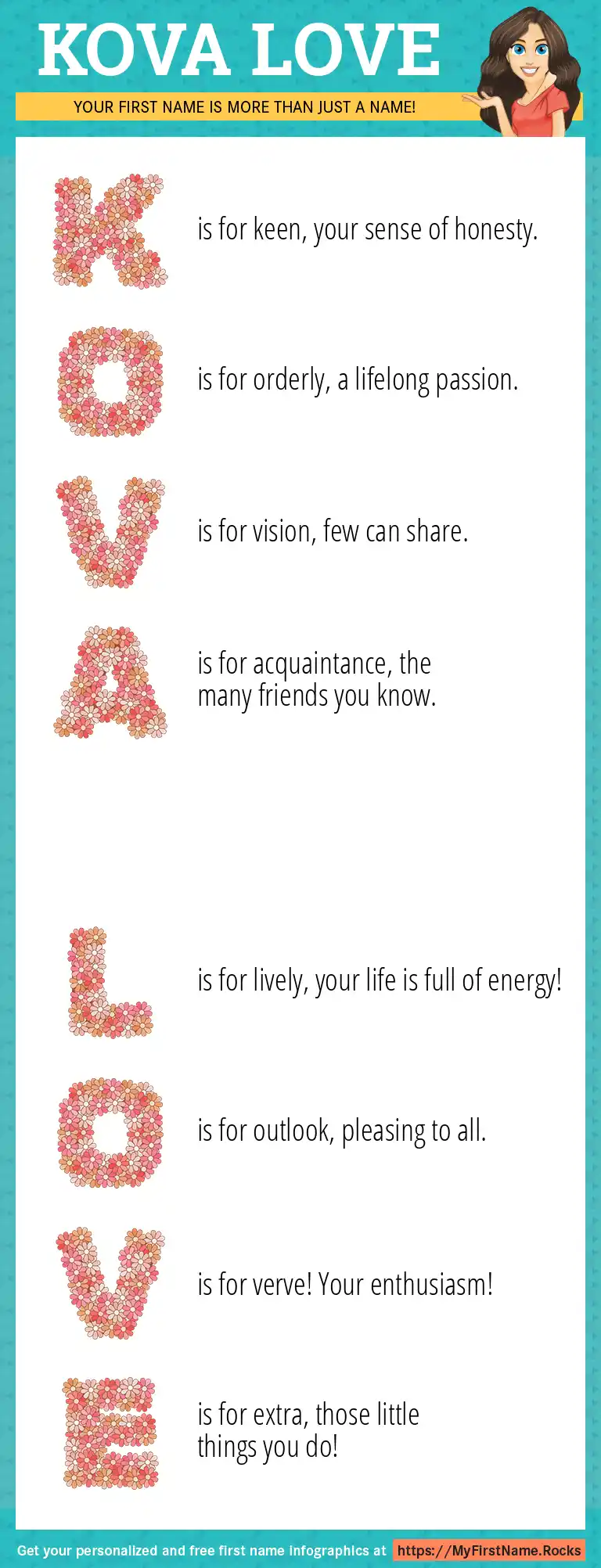 KOVA LOVE

YOUR FIRST NAME IS MORE THAN JUST A NAME!

K is for keen, your sense of honesty.

O is for orderly, a lifelong passion.

V is for vision, few can share.

A is for acquaintance, the many friends you know.

L is for lively, your life is full of energy!

O is for outlook, pleasing to all.

V is for verve! Your enthusiasm!

E is for extra, those little things you do!

Get your personalized and free first name infographics at https://MyFirstName.Rocks