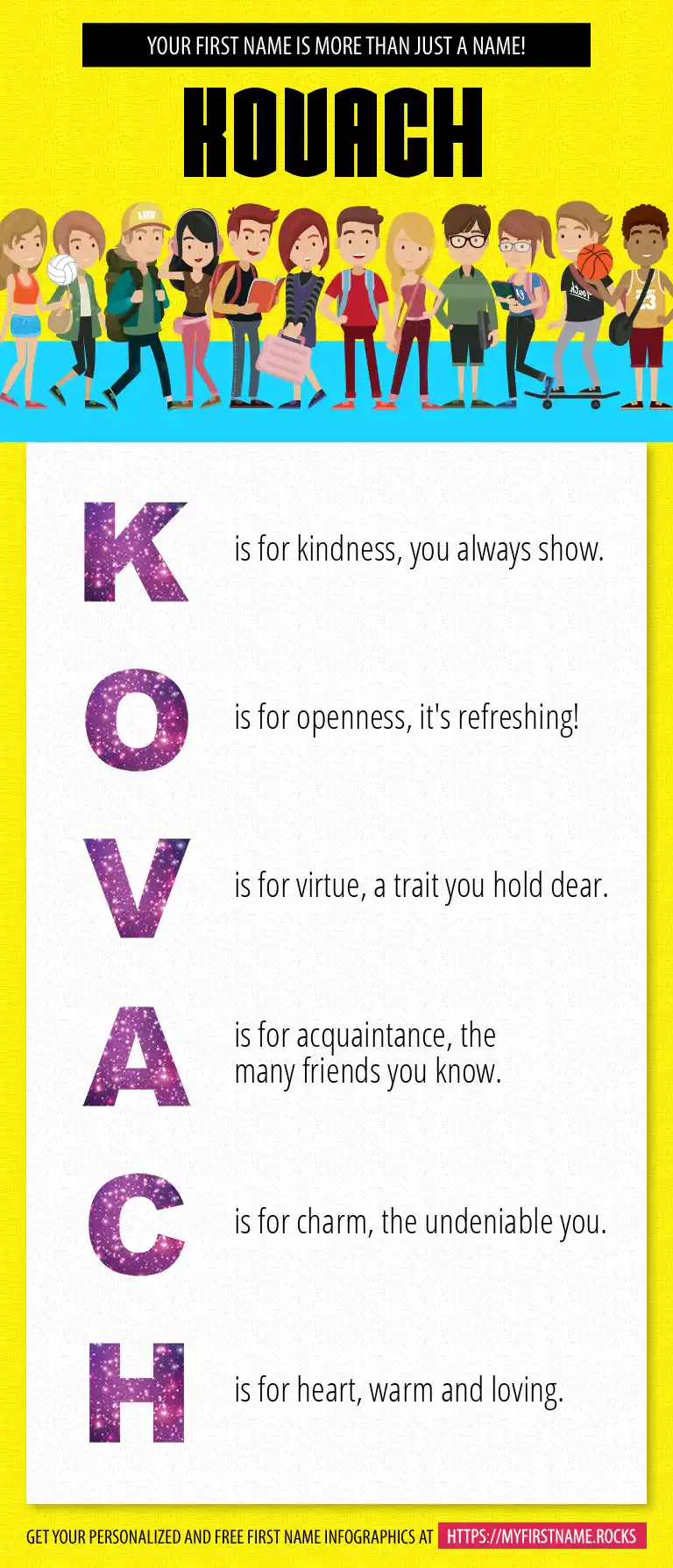 YOUR FIRST NAME IS MORE THAN JUST A NAME!

KOVACH

K is for kindness, you always show.

O is for openness, it's refreshing!

V is for virtue, a trait you hold dear.

A is for acquaintance, the many friends you know.

C is for charm, the undeniable you.

H is for heart, warm and loving.

GET YOUR PERSONALIZED AND FREE FIRST NAME INFOGRAPHICS AT HTTPS://MYFIRSTNAME.ROCKS