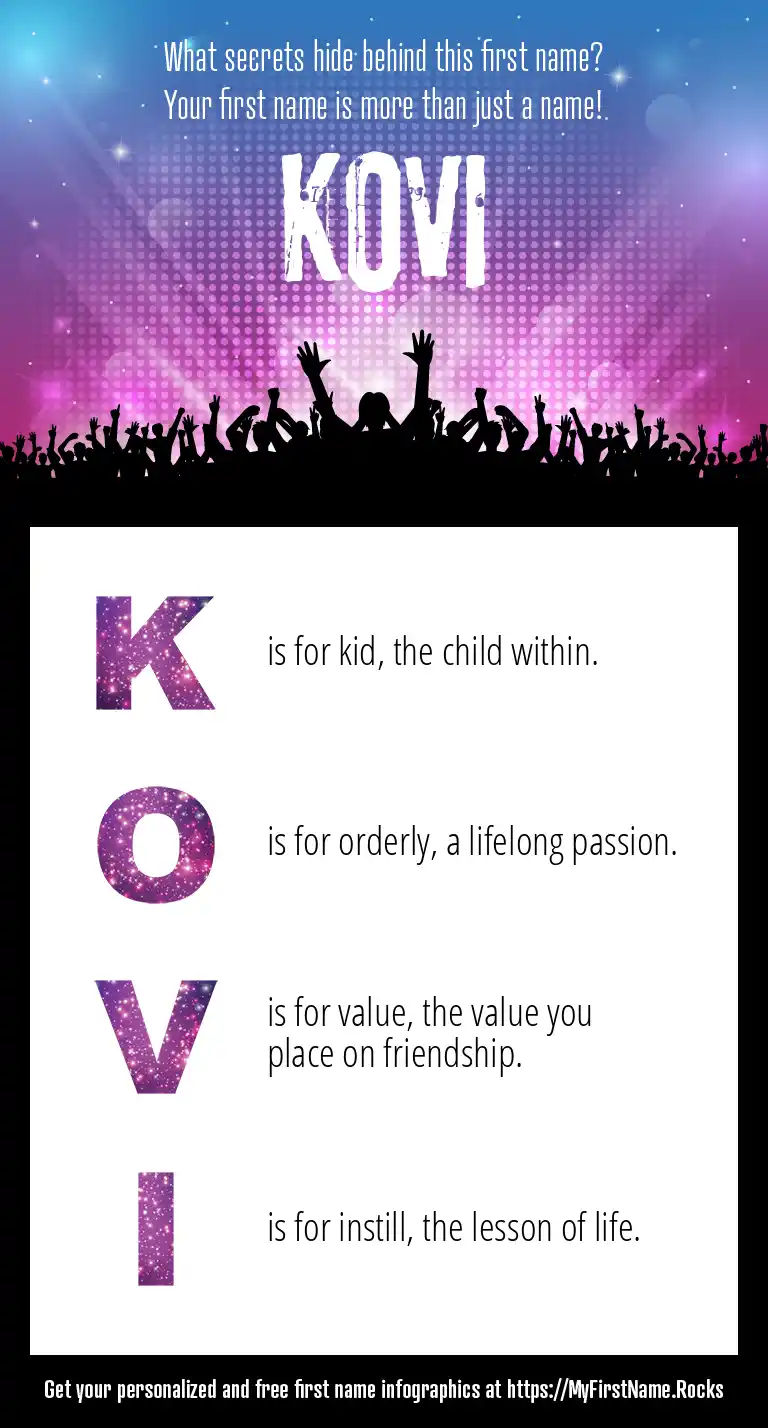 What secrets hide behind this first name?
Your first name is more than just a name!

KOVI

K is for kid, the child within.

O is for orderly, a lifelong passion.

V is for value, the value you place on friendship.

I is for instill, the lesson of life.

Get your personalized and free first name infographics at https://MyFirstName.Rocks