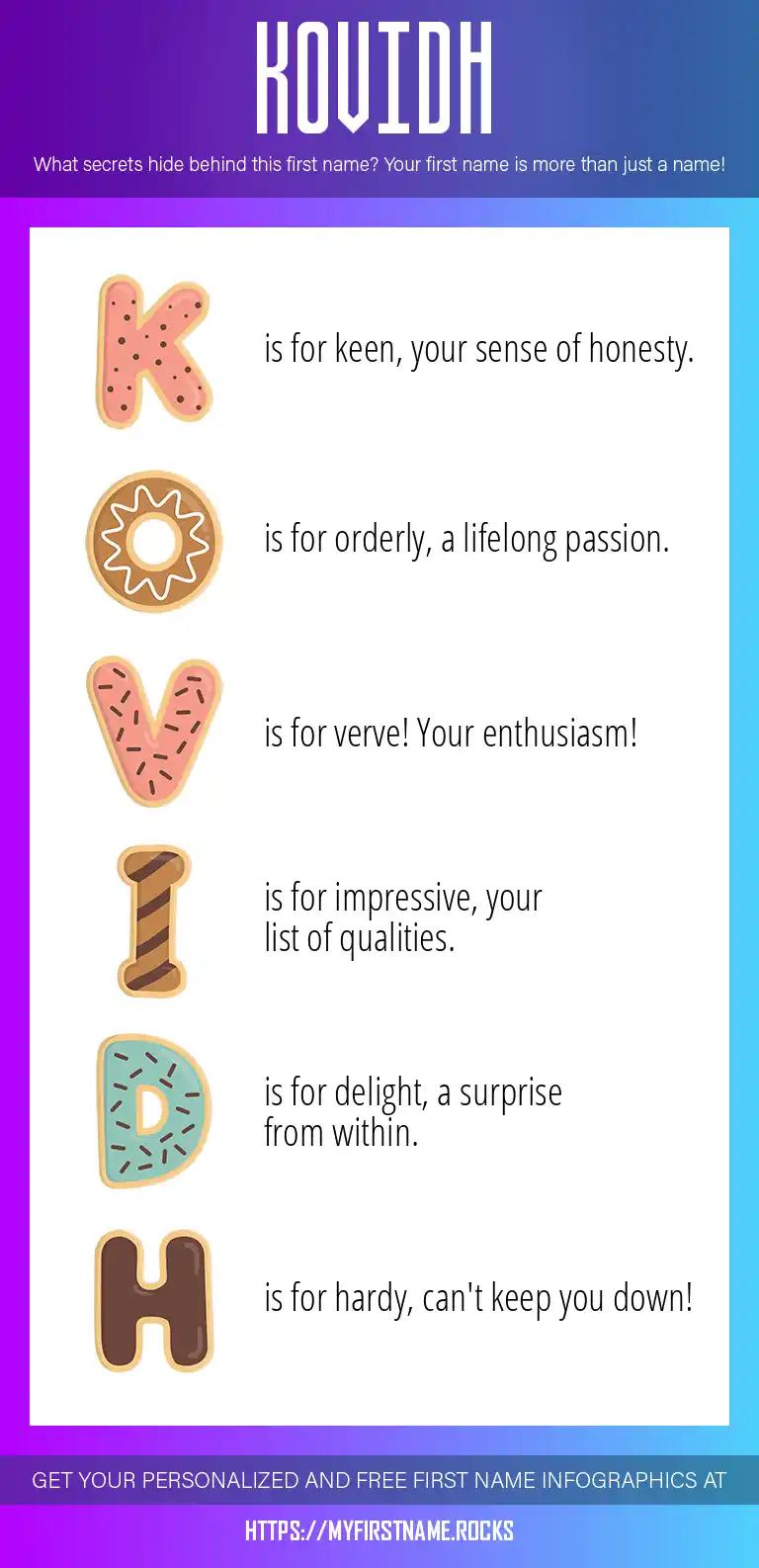 KOVIDH

What secrets hide behind this first name? Your first name is more than just a name!

K is for keen, your sense of honesty.

O is for orderly, a lifelong passion.

V is for verve! Your enthusiasm!

I is for impressive, your list of qualities.

D is for delight, a surprise from within.

H is for hardy, can't keep you down!

GET YOUR PERSONALIZED AND FREE FIRST NAME INFOGRAPHICS AT

HTTPS://MYFIRSTNAME.ROCKS