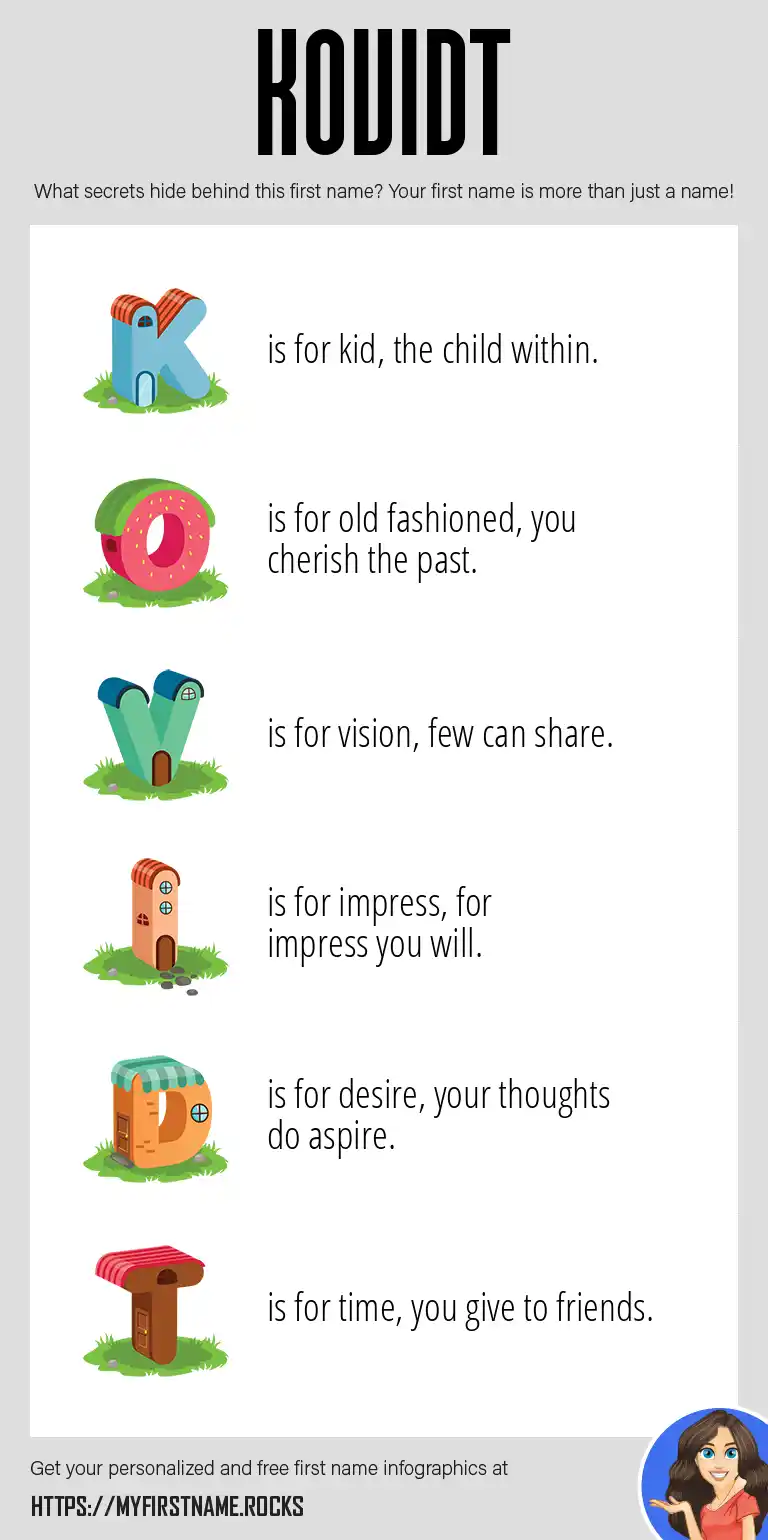 KOVIDT

What secrets hide behind this first name? Your first name is more than just a name!

K is for kid, the child within.

O is for old fashioned, you cherish the past.

V is for vision, few can share.

I is for impress, for impress you will.

D is for desire, your thoughts do aspire.

T is for time, you give to friends.

Get your personalized and free first name infographics at

HTTPS://MYFIRSTNAME.ROCKS