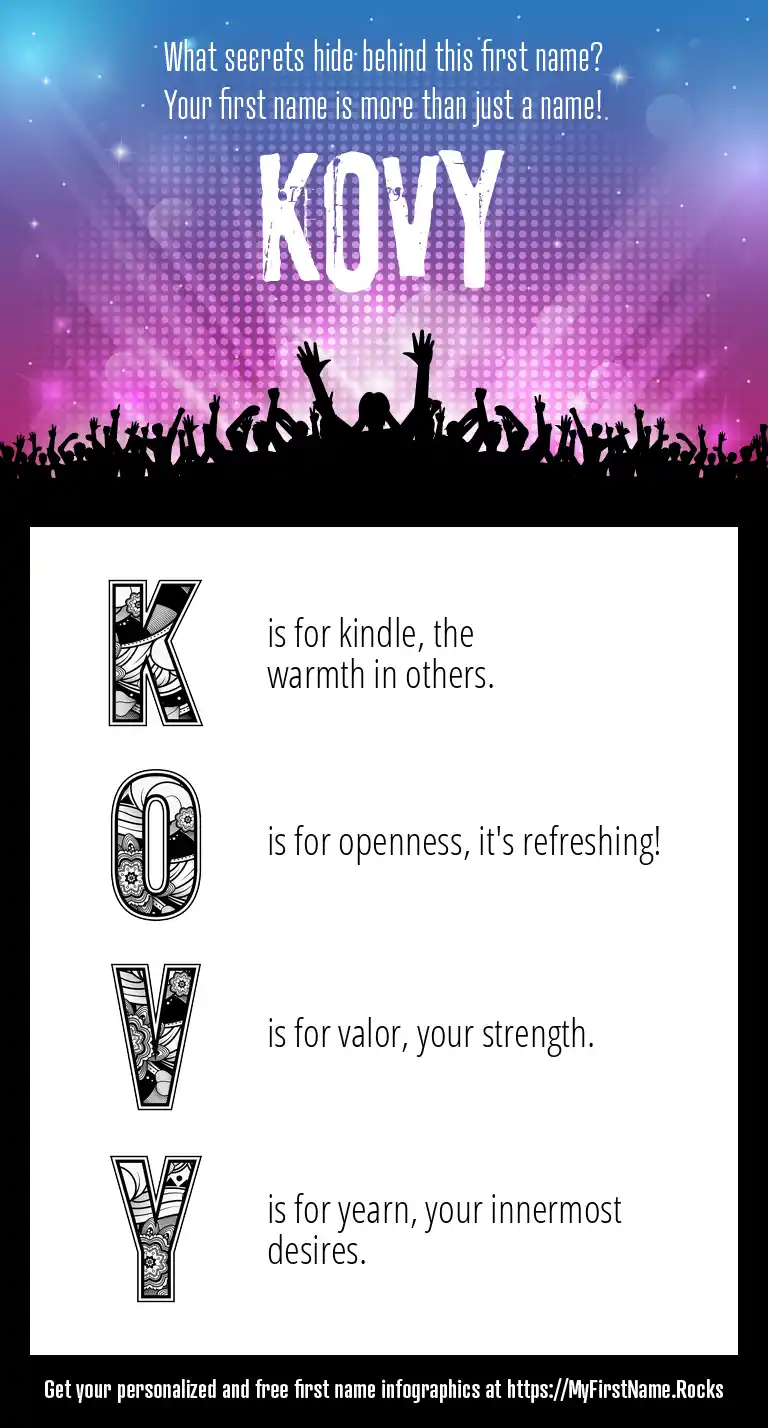 What secrets hide behind this first name?
Your first name is more than just a name!

KOVY

K is for kindle, the warmth in others.

O is for openness, it's refreshing!

V is for valor, your strength.

Y is for yearn, your innermost desires.

Get your personalized and free first name infographics at https://MyFirstName.Rocks