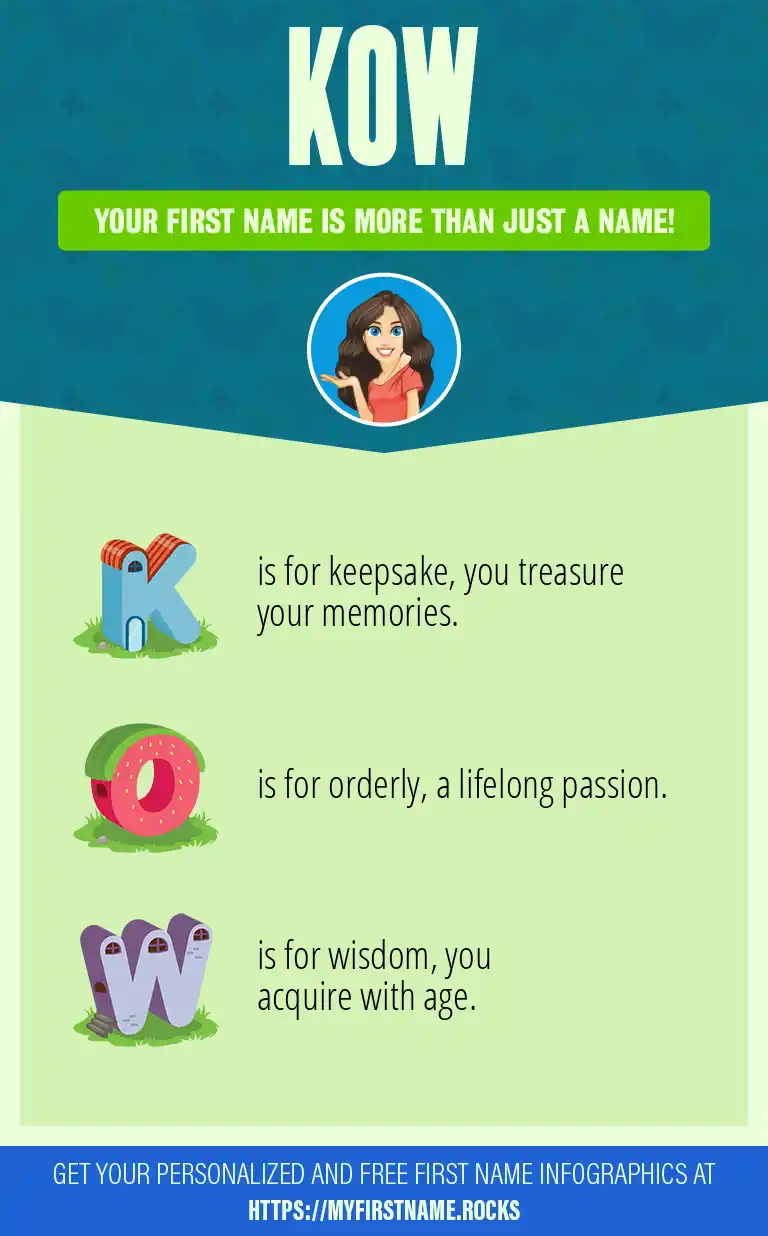 KOW

YOUR FIRST NAME IS MORE THAN JUST A NAME!

K is for keepsake, you treasure your memories.

O is for orderly, a lifelong passion.

W is for wisdom, you acquire with age.

GET YOUR PERSONALIZED AND FREE FIRST NAME INFOGRAPHICS AT HTTPS://MYFIRSTNAME.ROCKS