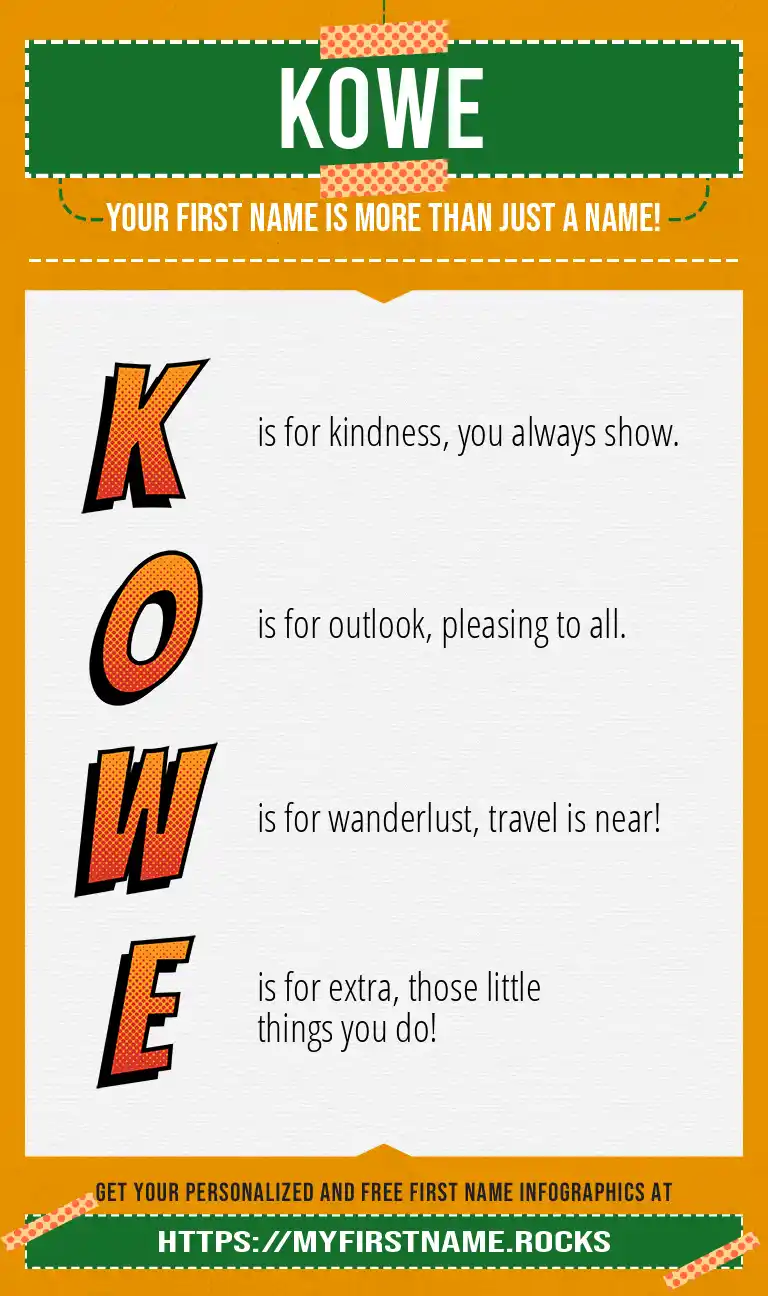 KOWE

YOUR FIRST NAME IS MORE THAN JUST A NAME!

K is for kindness, you always show.

O is for outlook, pleasing to all.

W is for wanderlust, travel is near!

E is for extra, those little things you do!

GET YOUR PERSONALIZED AND FREE FIRST NAME INFOGRAPHICS AT

HTTPS://MYFIRSTNAME.ROCKS