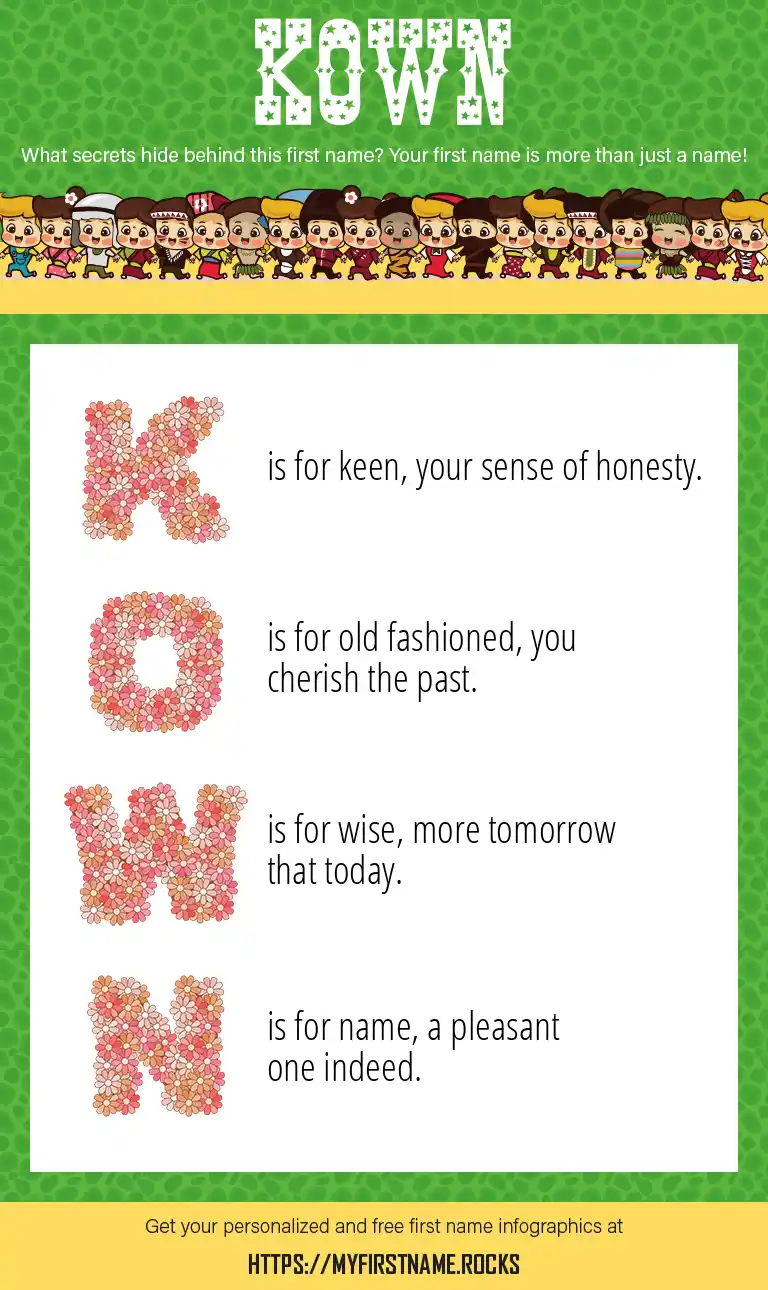 KOWN

What secrets hide behind this first name? Your first name is more than just a name!

K is for keen, your sense of honesty.

O is for old fashioned, you cherish the past.

W is for wise, more tomorrow that today.

N is for name, a pleasant one indeed.

Get your personalized and free first name infographics at

HTTPS://MYFIRSTNAME.ROCKS