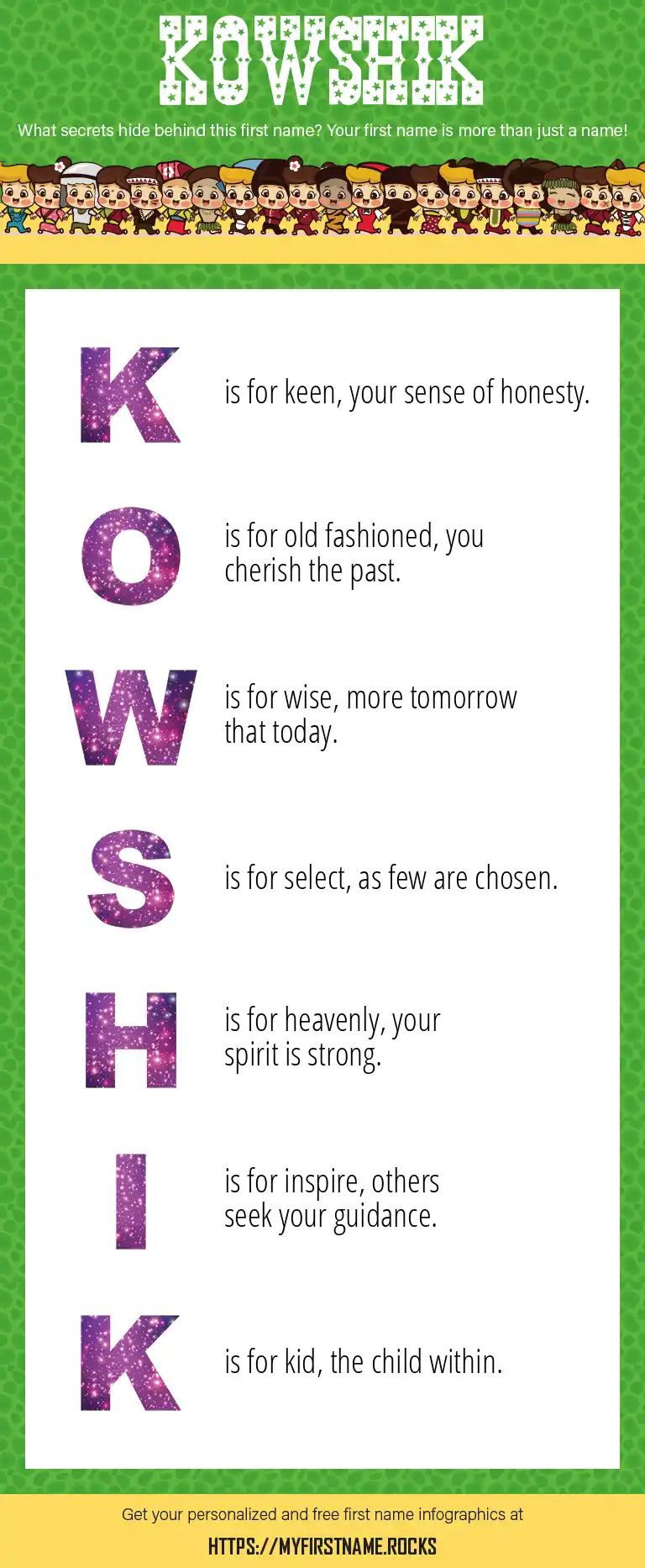 KOWSHIK

What secrets hide behind this first name? Your first name is more than just a name!

K is for keen, your sense of honesty.

O is for old fashioned, you cherish the past.

W is for wise, more tomorrow that today.

S is for select, as few are chosen.

H is for heavenly, your spirit is strong.

I is for inspire, others seek your guidance.

K is for kid, the child within.

Get your personalized and free first name infographics at

HTTPS://MYFIRSTNAME.ROCKS