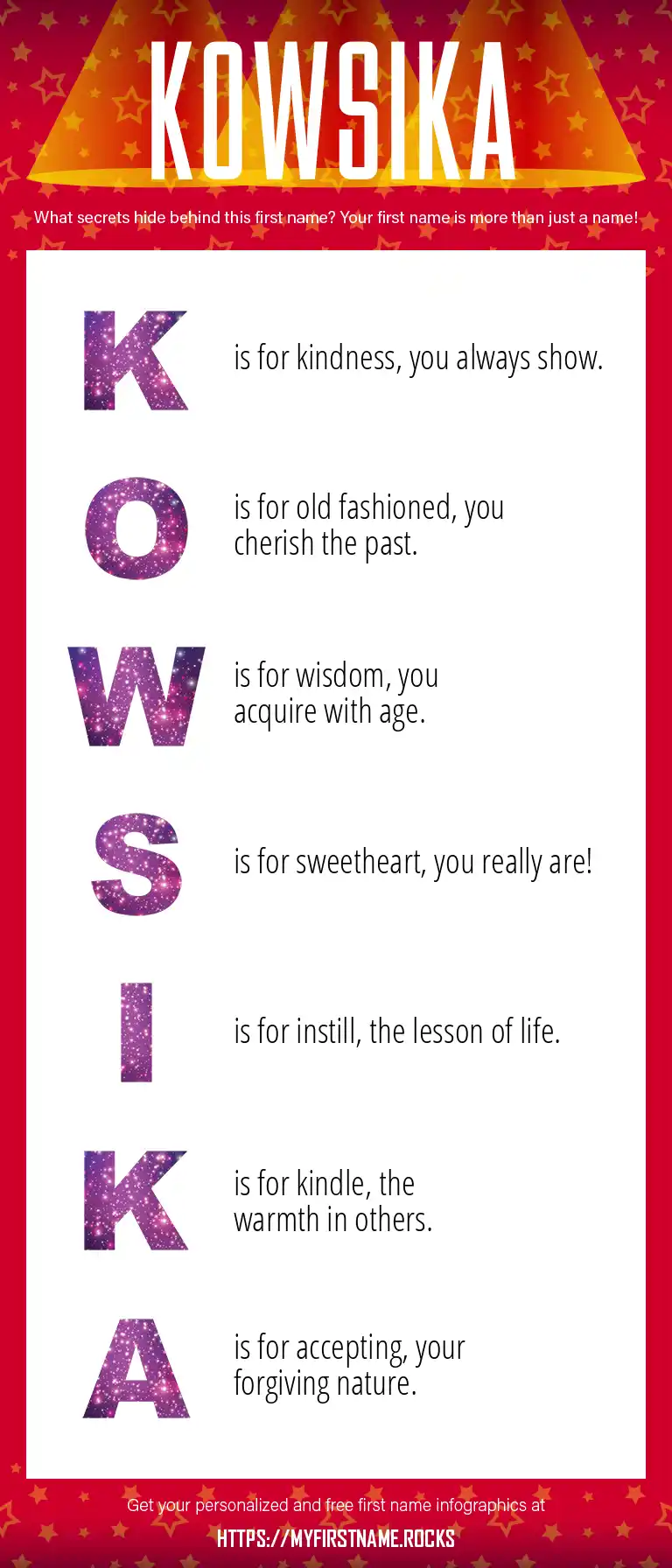 KOWSIKA

What secrets hide behind this first name? Your first name is more than just a name!

K is for kindness, you always show.

O is for old fashioned, you cherish the past.

W is for wisdom, you acquire with age.

S is for sweetheart, you really are!

I is for instill, the lesson of life.

K is for kindle, the warmth in others.

A is for accepting, your forgiving nature.

Get your personalized and free first name infographics at

HTTPS://MYFIRSTNAME.ROCKS