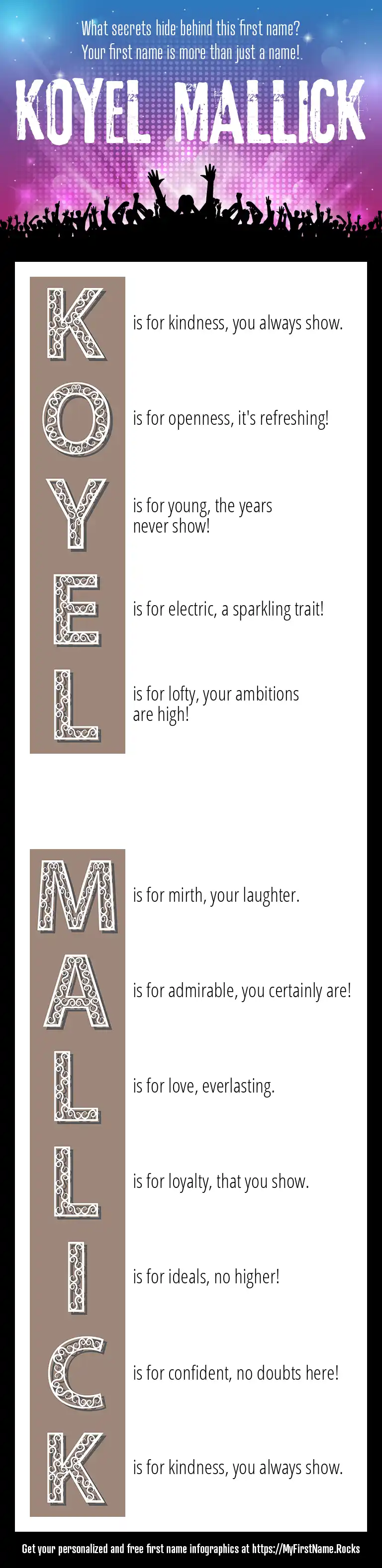 What secrets hide behind this first name?
Your first name is more than just a name!

KOYEL MALLICK

K is for kindness, you always show.

O is for openness, it's refreshing!

Y is for young, the years never show!

E is for electric, a sparkling trait!

L is for lofty, your ambitions are high!

M is for mirth, your laughter.

A is for admirable, you certainly are!

L is for love, everlasting.

L is for loyalty, that you show.

I is for ideals, no higher!

C is for confident, no doubts here!

K is for kindness, you always show.

Get your personalized and free first name infographics at https://MyFirstName.Rocks