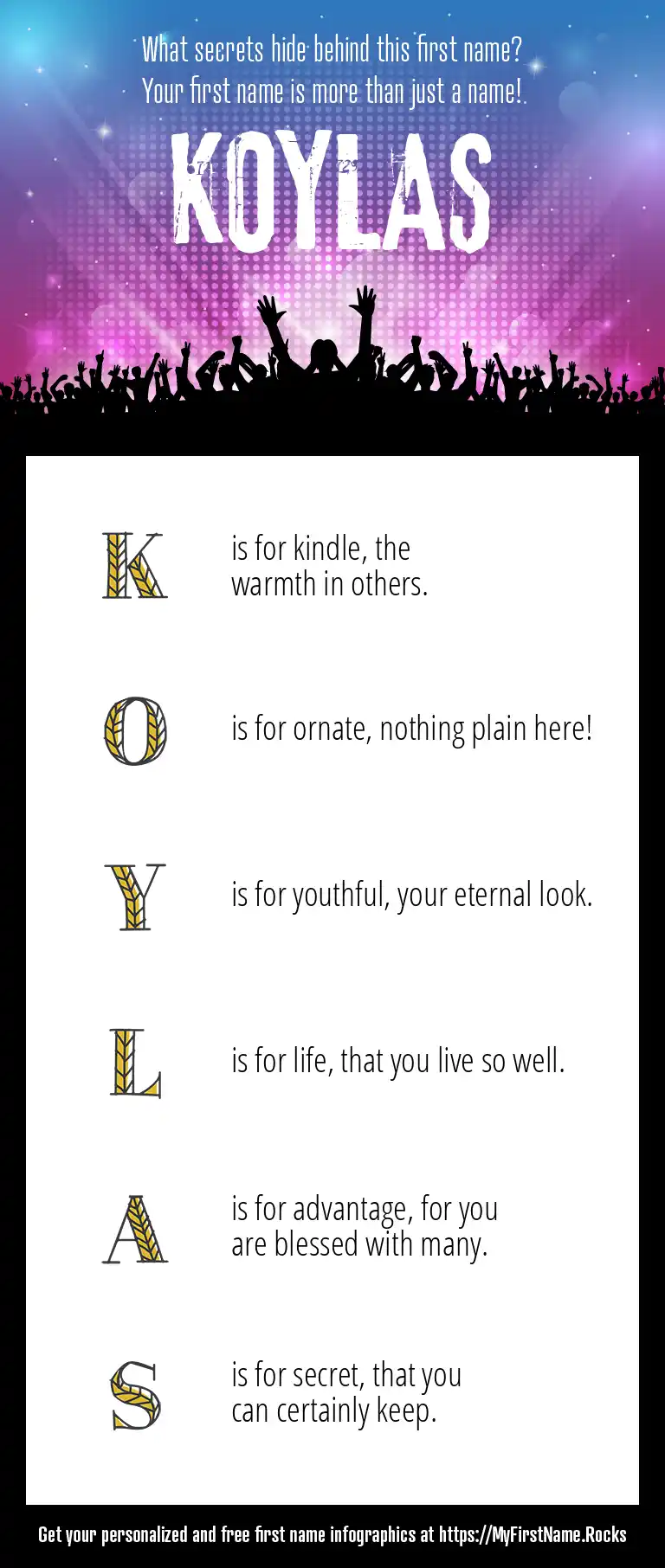 What secrets hide behind this first name?
Your first name is more than just a name!

KOYLAS

K is for kindle, the warmth in others.

O is for ornate, nothing plain here!

Y is for youthful, your eternal look.

L is for life, that you live so well.

A is for advantage, for you are blessed with many.

S is for secret, that you can certainly keep.

Get your personalized and free first name infographics at https://MyFirstName.Rocks