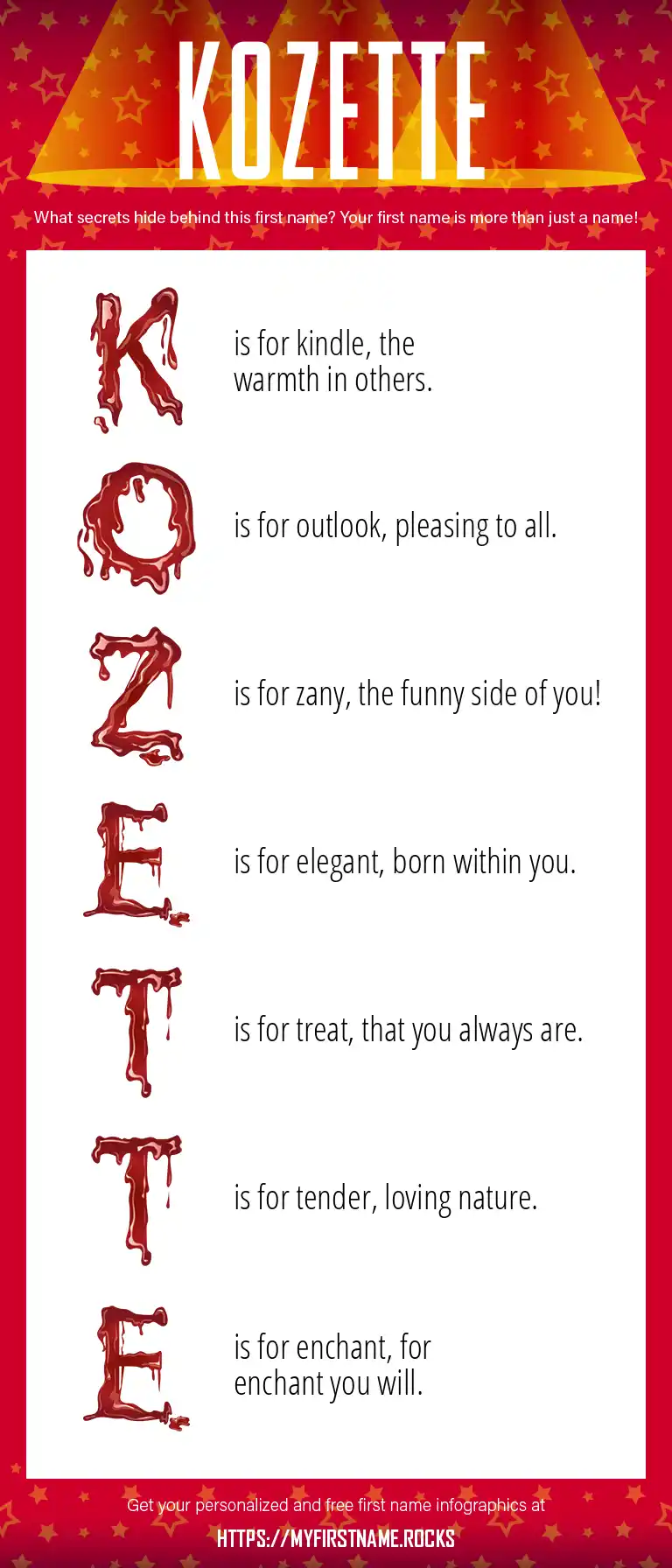 KOZETTE

What secrets hide behind this first name? Your first name is more than just a name!

K is for kindle, the warmth in others.

O is for outlook, pleasing to all.

Z is for zany, the funny side of you!

E is for elegant, born within you.

T is for treat, that you always are.

T is for tender, loving nature.

E is for enchant, for enchant you will.

Get your personalized and free first name infographics at

HTTPS://MYFIRSTNAME.ROCKS