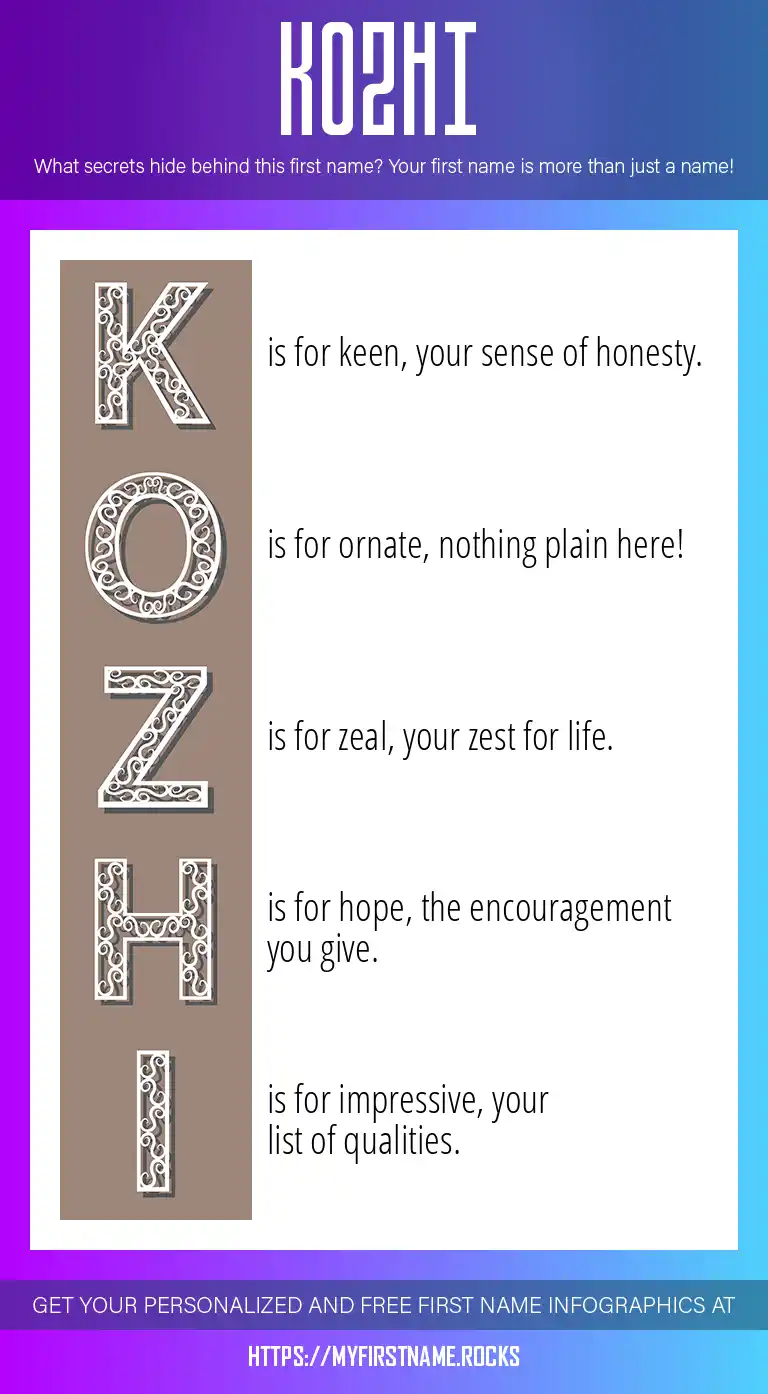 KOZHI

What secrets hide behind this first name? Your first name is more than just a name!

K is for keen, your sense of honesty.

O is for ornate, nothing plain here!

Z is for zeal, your zest for life.

H is for hope, the encouragement you give.

I is for impressive, your list of qualities.

GET YOUR PERSONALIZED AND FREE FIRST NAME INFOGRAPHICS AT

HTTPS://MYFIRSTNAME.ROCKS