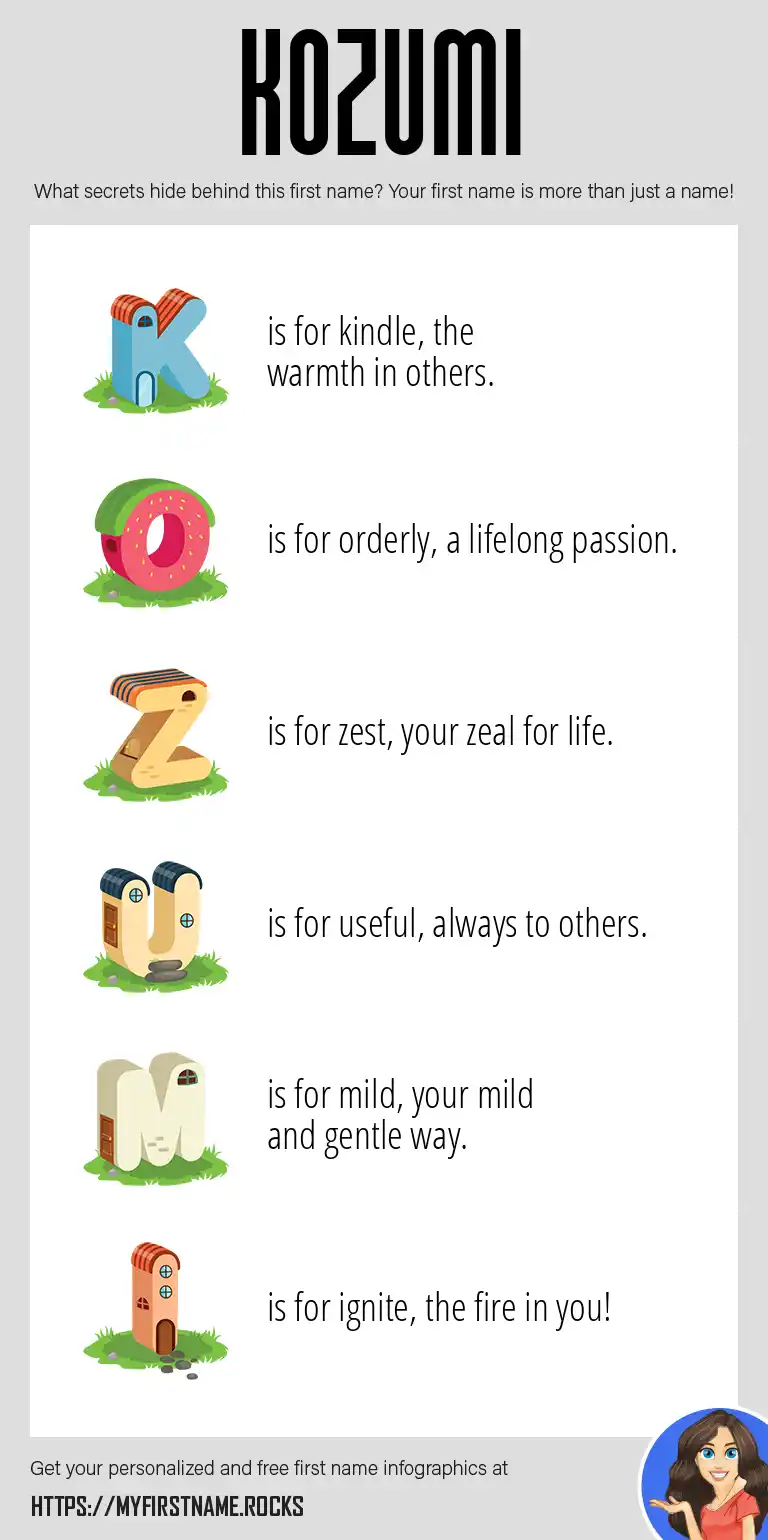 KOZUMI

What secrets hide behind this first name? Your first name is more than just a name!

K is for kindle, the warmth in others.

O is for orderly, a lifelong passion.

Z is for zest, your zeal for life.

U is for useful, always to others.

M is for mild, your mild and gentle way.

I is for ignite, the fire in you!

Get your personalized and free first name infographics at

HTTPS://MYFIRSTNAME.ROCKS