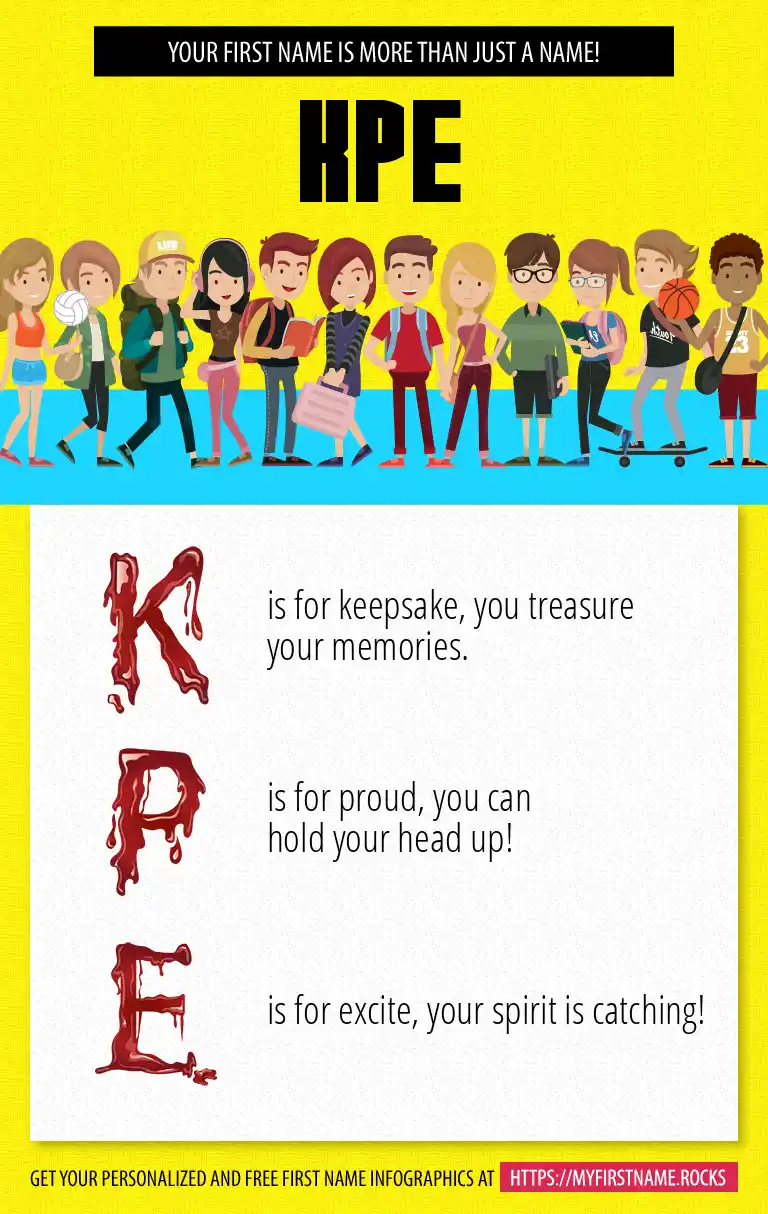 YOUR FIRST NAME IS MORE THAN JUST A NAME!

KPE

K is for keepsake, you treasure your memories.

P is for proud, you can hold your head up!

E is for excite, your spirit is catching!

GET YOUR PERSONALIZED AND FREE FIRST NAME INFOGRAPHICS AT HTTPS://MYFIRSTNAME.ROCKS