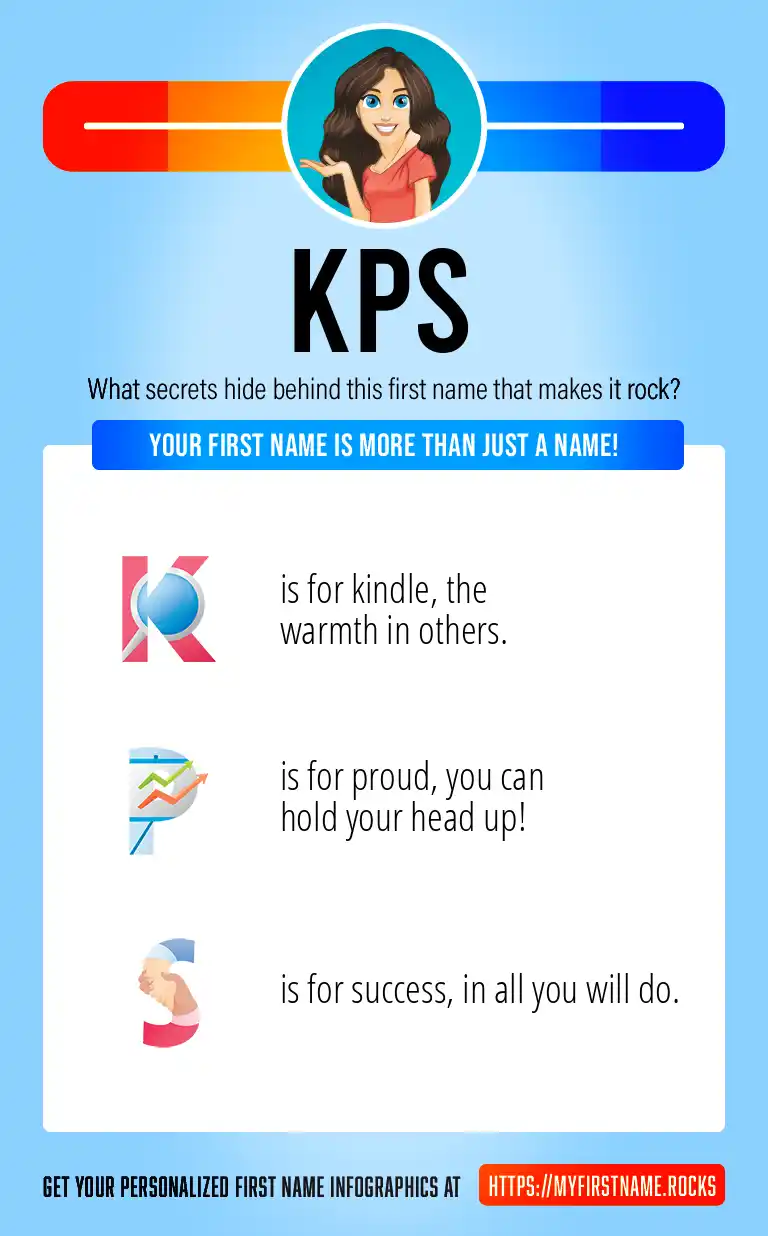 KPS

What secrets hide behind this first name that makes it rock?

YOUR FIRST NAME IS MORE THAN JUST A NAME!

K is for kindle, the warmth in others.

P is for proud, you can hold your head up!

S is for success, in all you will do.

GET YOUR PERSONALIZED FIRST NAME INFOGRAPHICS AT HTTPS://MYFIRSTNAME.ROCKS