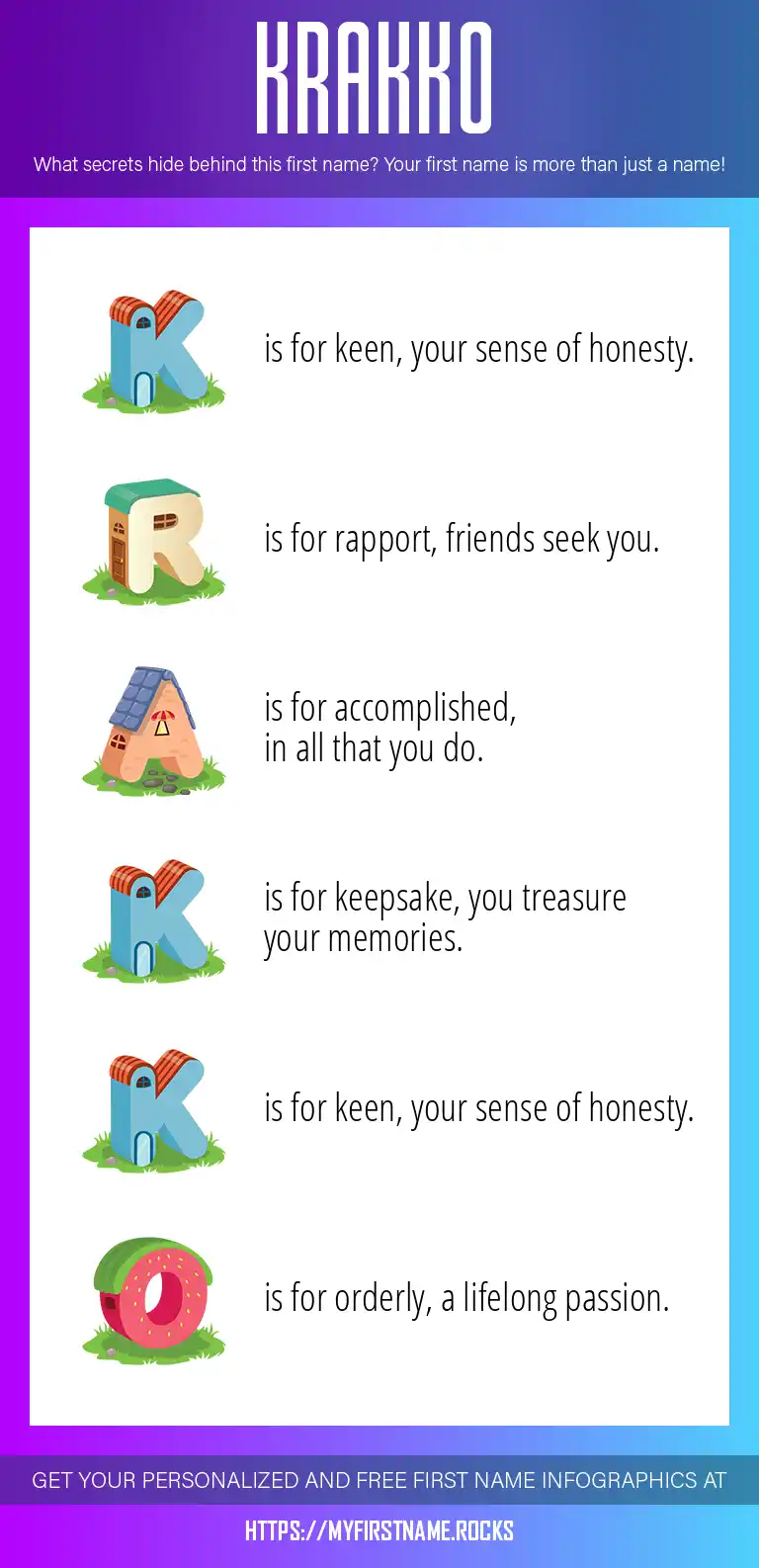 KRAKKO

What secrets hide behind this first name? Your first name is more than just a name!

K is for keen, your sense of honesty.

R is for rapport, friends seek you.

A is for accomplished, in all that you do.

K is for keepsake, you treasure your memories.

K is for keen, your sense of honesty.

O is for orderly, a lifelong passion.

GET YOUR PERSONALIZED AND FREE FIRST NAME INFOGRAPHICS AT

HTTPS://MYFIRSTNAME.ROCKS